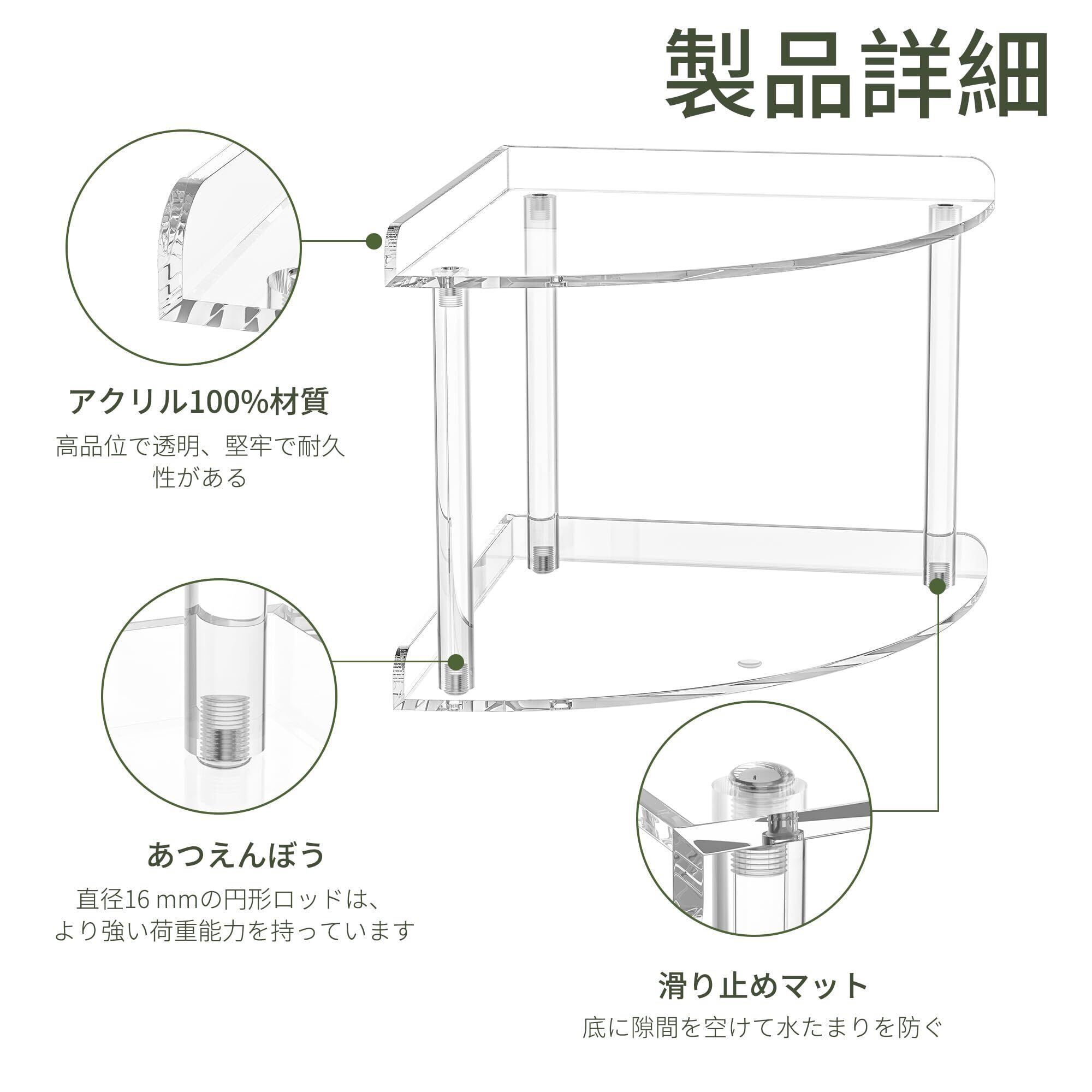 製品詳細

アクリル100%材質

高品位で透明、堅牢で耐久性がある

あつえんぼう

直径16 mmの円形ロッドは、より強い荷重能力を持っています

滑り止めマット

底に隙間を空けて水たまりを防ぐ