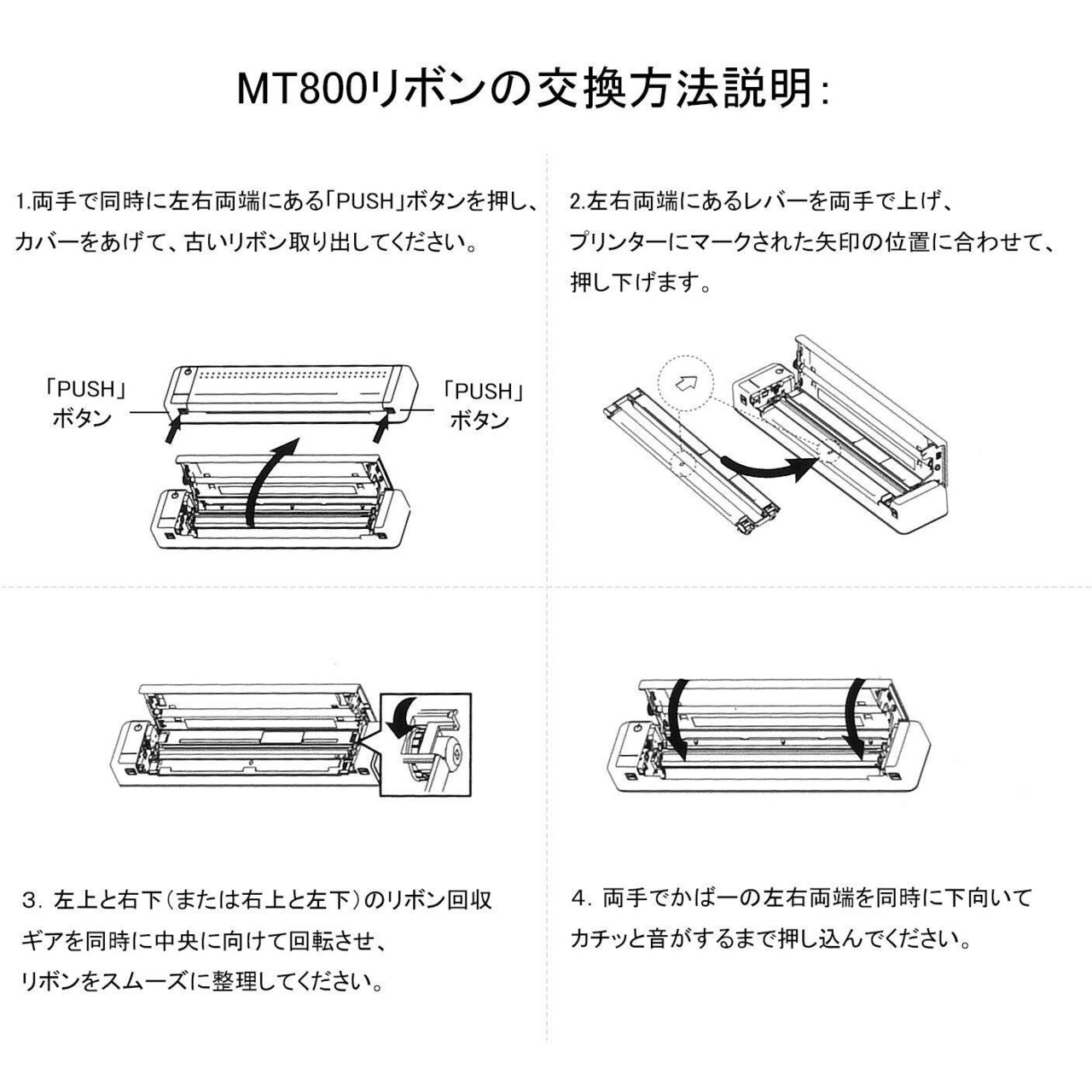 MT800リボンの交換方法説明:

1.両手で同時に左右両端にある「PUSH」ボタンを押し、カバーをあげて、古いリボン取り出してください。

「PUSH」ボタン

「PUSH」ボタン

2.左右両端にあるレバーを両手で上げ、プリンターにマークされた矢印の位置に合わせて、押し下げます。

3. 左上と右下（または右上と左下）のリボン回収ギアを同時に中央に向けて回転させ、リボンをスムーズに整理してください。

4. 両手でかばーの左右両端を同時に下向いてカチッと音がするまで押し込んでください。