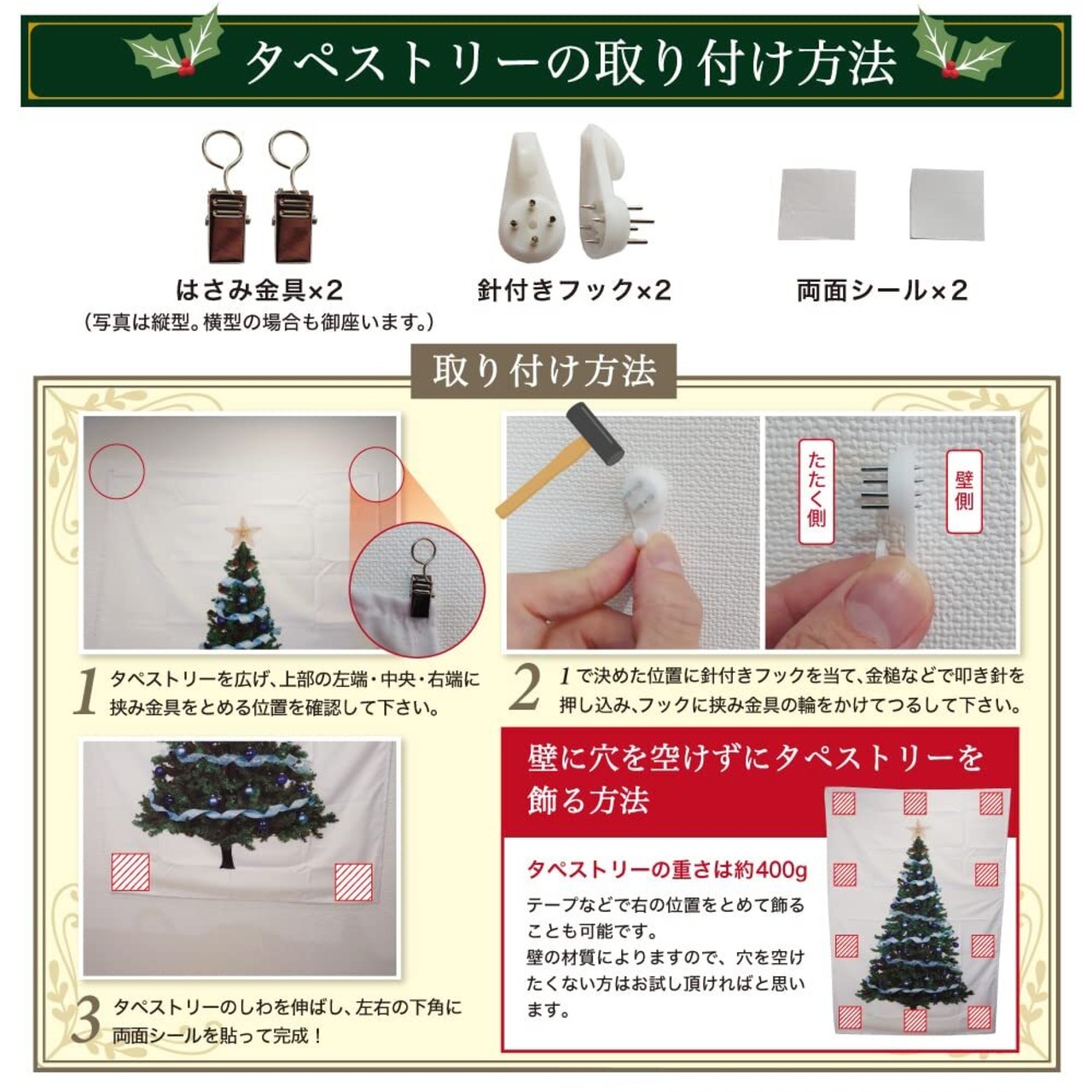 タペストリーの取り付け方法

はさみ金具×2
（写真は縦型。横型の場合も御座います。）

針付きフック×2

両面シール×2

取り付け方法

たたく側

壁側

1 タペストリーを広げ、上部の左端・中央・右端に挟み金具をとめる位置を確認して下さい。

2 1で決めた位置に針付きフックを当て、金槌などで叩き針を押し込み、フックに挟み金具の輪をかけてつるして下さい。

3 タペストリーのしわを伸ばし、左右の下角に両面シールを貼って完成！

壁に穴を空けずにタペストリーを飾る方法

タペストリーの重さは約400g

テープなどで右の位置をとめて飾ることも可能です。
壁の材質によりますので、穴を空けたくない方はお試し頂ければと思います。