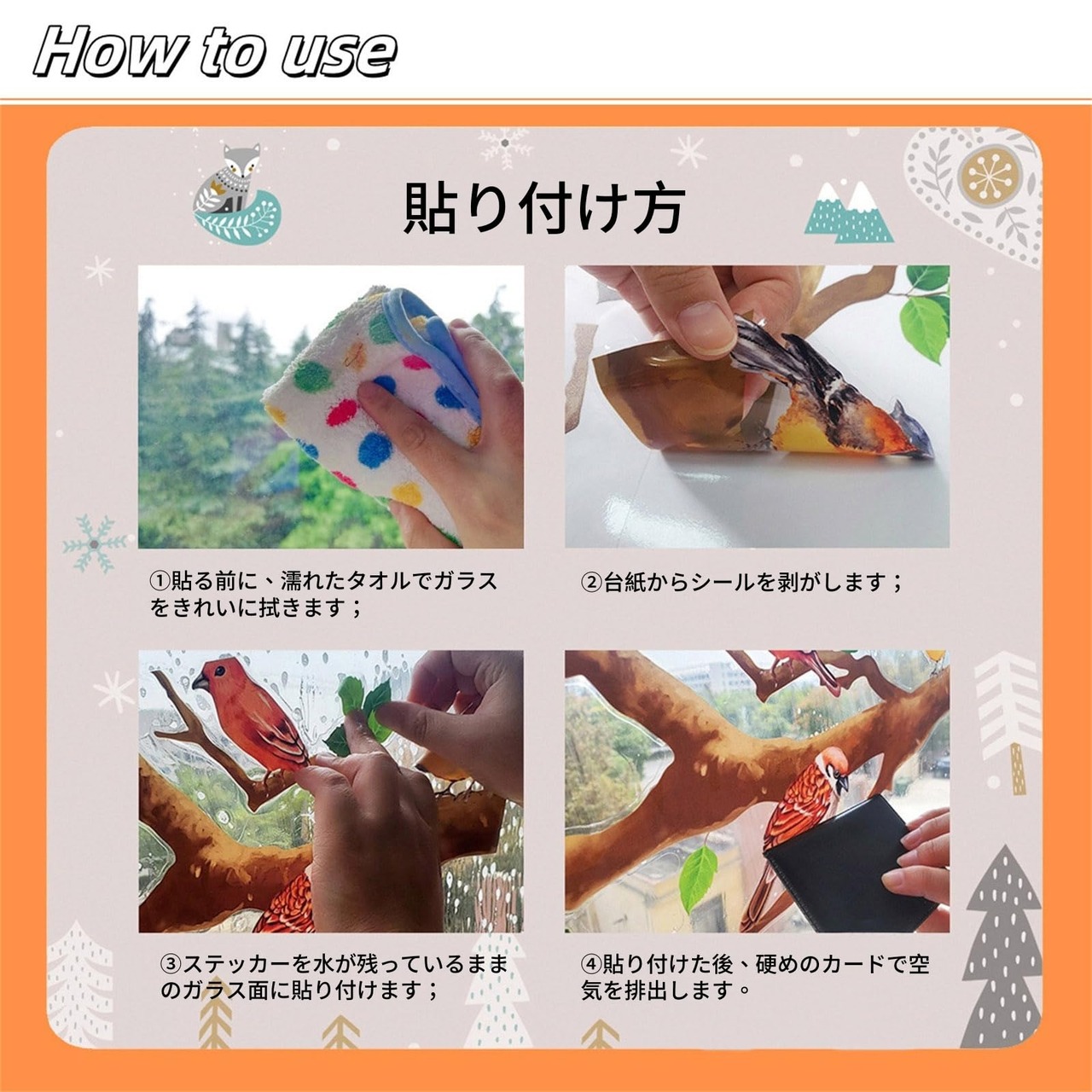 How to use

貼り付け方

①貼る前に、濡れたタオルでガラスをきれいに拭きます；

②台紙からシールを剥がします；

③ステッカーを水が残っているままのガラス面に貼り付けます；

④貼り付けた後、硬めのカードで空気を排出します。