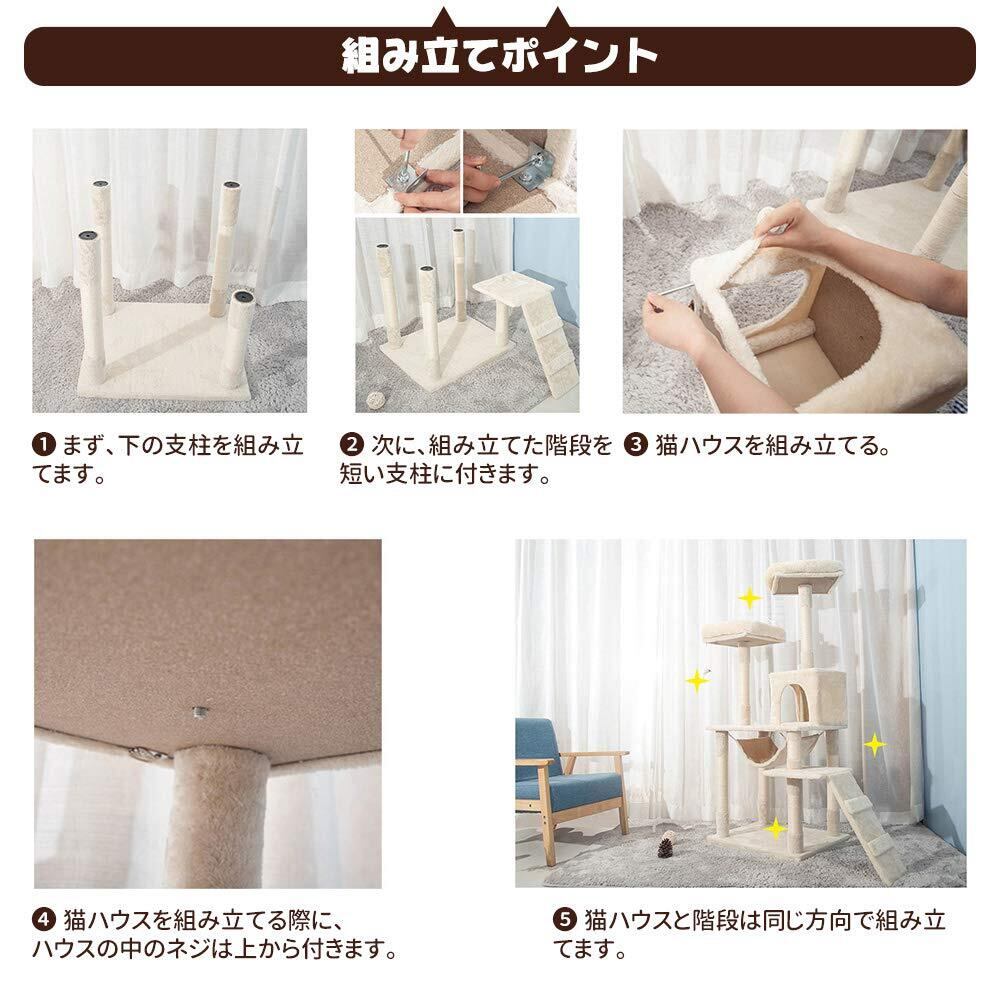 組み立てポイント

❶ まず、下の支柱を組み立てます。

❷ 次に、組み立てた階段を短い支柱に付きます。

❸ 猫ハウスを組み立てる。

❹ 猫ハウスを組み立てる際に、ハウスの中のネジは上から付きます。

❺ 猫ハウスと階段は同じ方向で組み立てます。