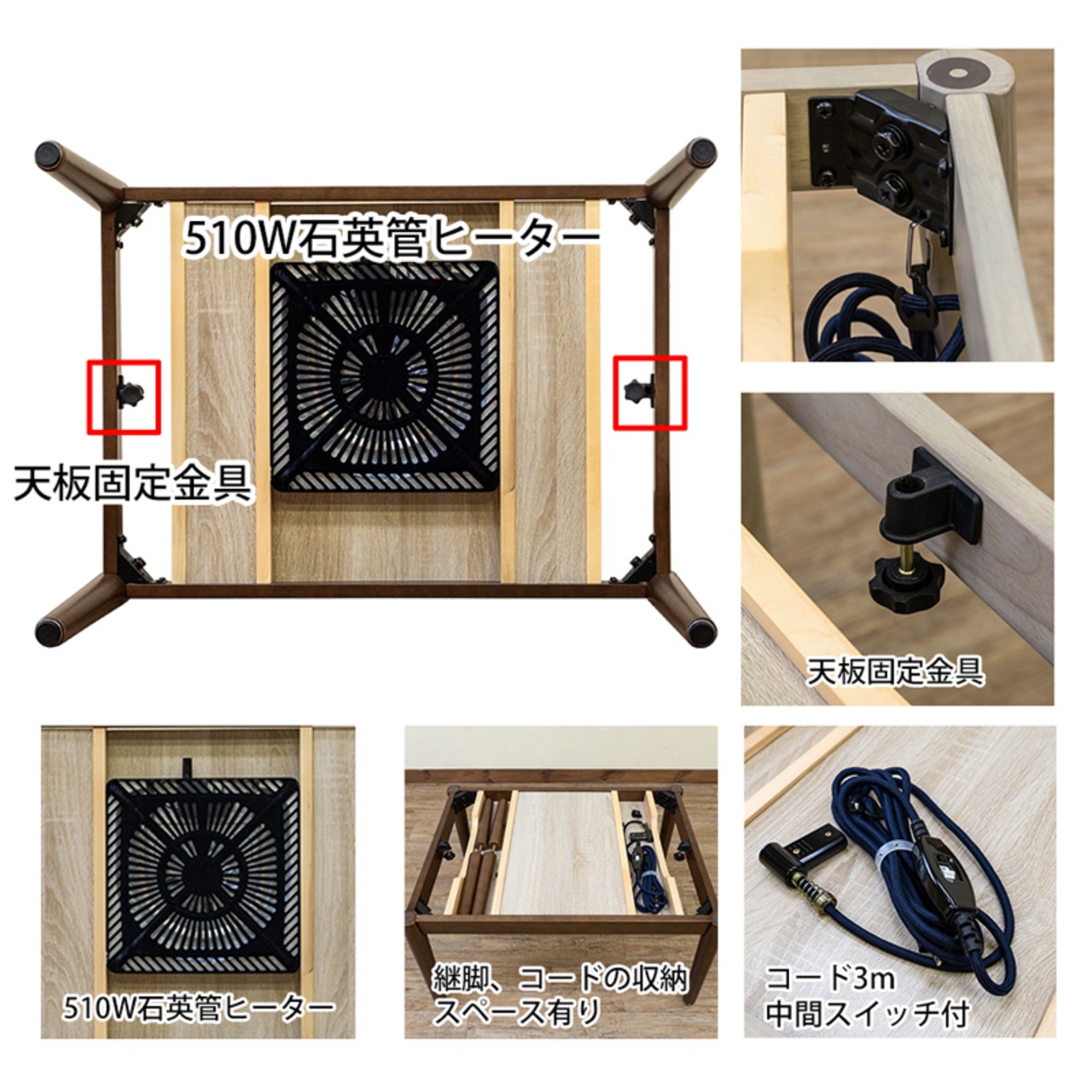 510W石英管ヒーター

天板固定金具

天板固定金具

510W石英管ヒーター

継脚、コードの収納スペース有り

コード3m
中間スイッチ付