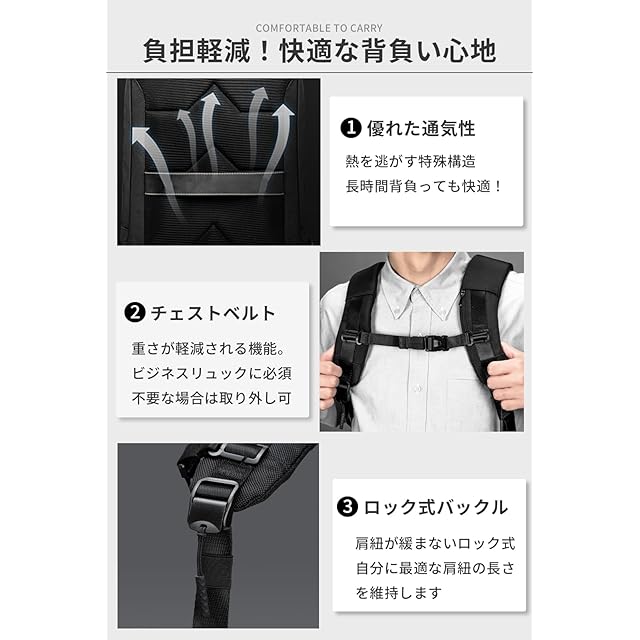 COMFORTABLE TO CARRY
負担軽減！快適な背負い心地

❶ 優れた通気性
熱を逃がす特殊構造
長時間背負っても快適！

❷ チェストベルト
重さが軽減される機能。
ビジネスリュックに必須
不要な場合は取り外し可

❸ ロック式バックル
肩紐が緩まないロック式
自分に最適な肩紐の長さ
を維持します