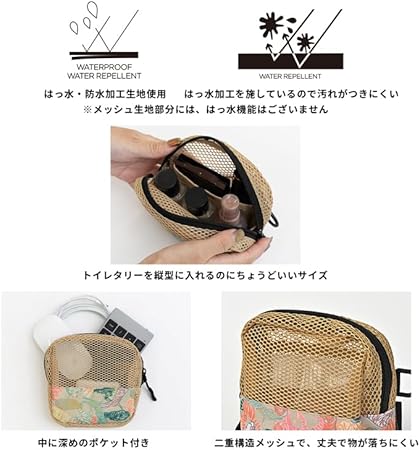 WATERPROOF
WATER REPELLENT

WATER REPELLENT

はっ水・防水加工生地使用　　はっ水加工を施しているので汚れがつきにくい
※メッシュ生地部分には、はっ水機能はございません

トイレタリーを縦型に入れるのにちょうどいいサイズ

中に深めのポケット付き

二重構造メッシュで、丈夫で物が落ちにくい