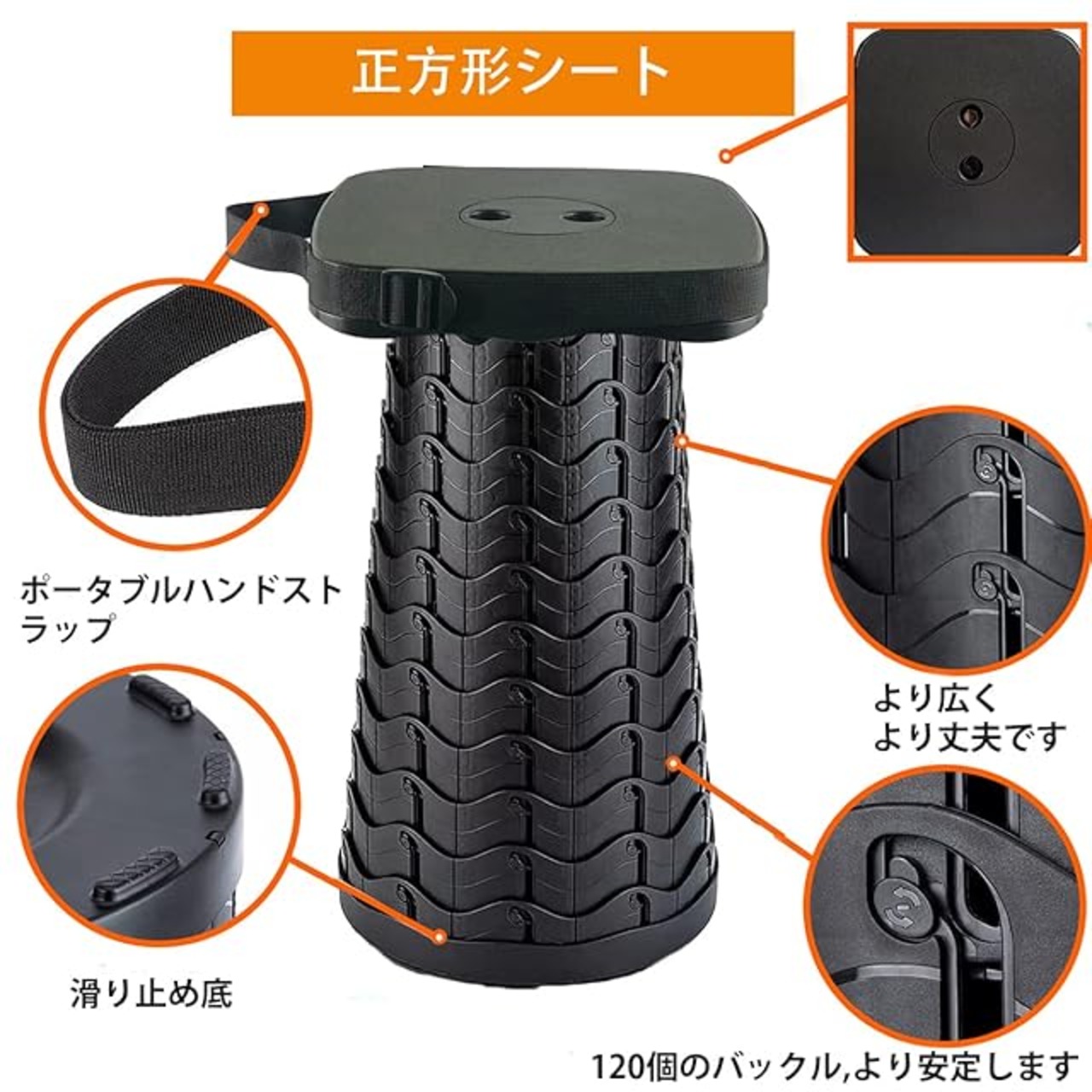 正方形シート

ポータブルハンドストラップ

より広く
より丈夫です

滑り止め底

120個のバックル,より安定します