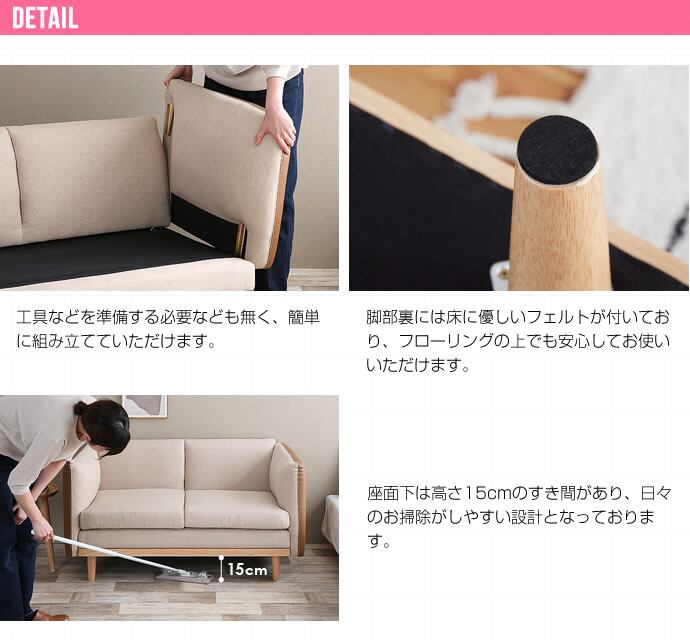 DETAIL

工具などを準備する必要なども無く、簡単に組み立てていただけます。

脚部裏には床に優しいフェルトが付いており、フローリングの上でも安心してお使いいただけます。

15cm

座面下は高さ15cmのすき間があり、日々のお掃除がしやすい設計となっております。