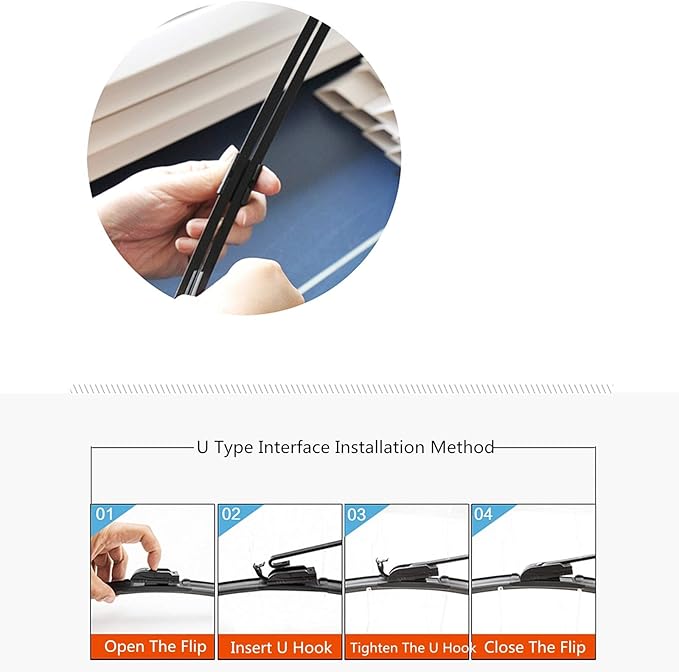 U Type Interface Installation Method

01

Open The Flip

02

Insert U Hook

03

Tighten The U Hook

04

Close The Flip