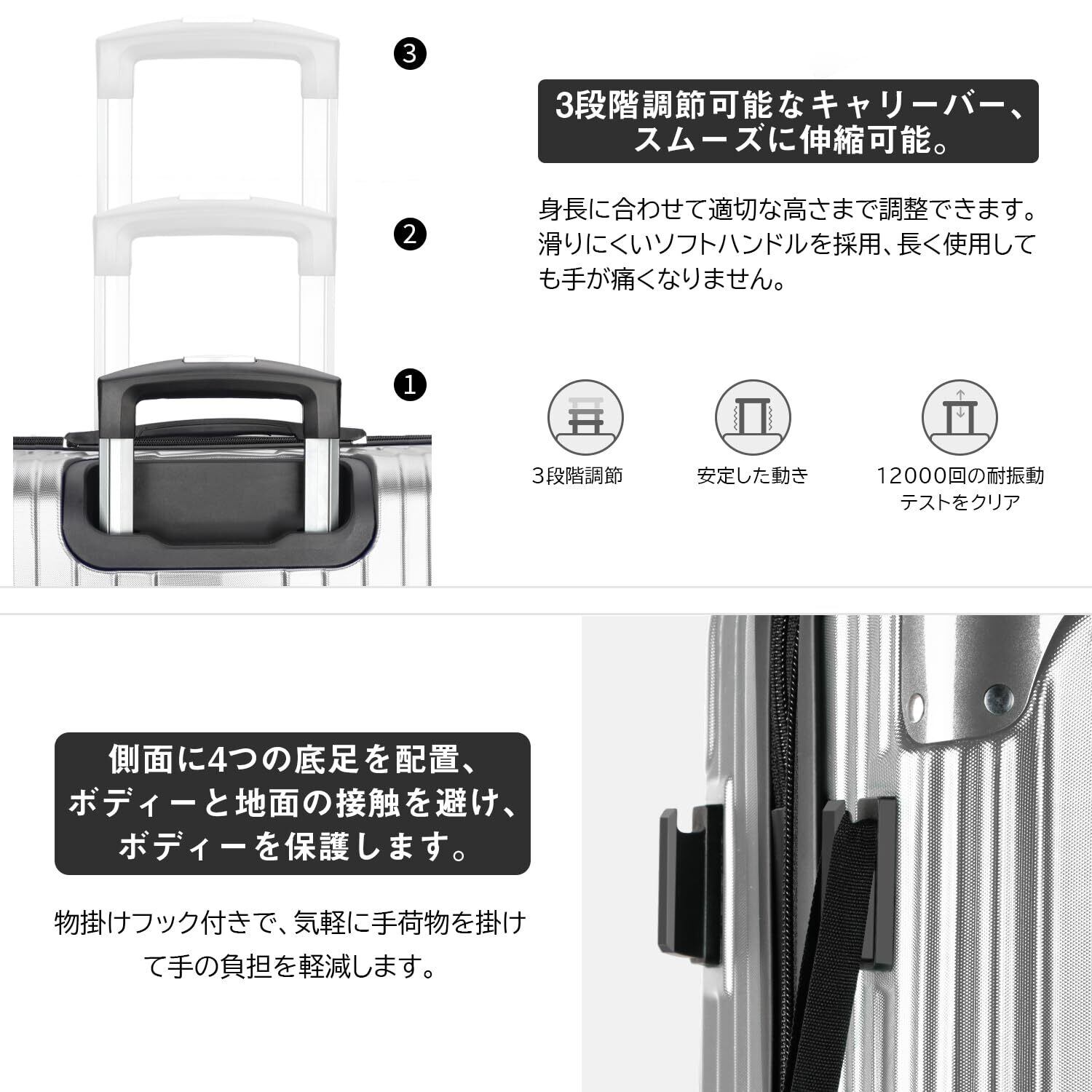 ❸

❷

❶

3段階調節可能なキャリーバー、スムーズに伸縮可能。

身長に合わせて適切な高さまで調整できます。滑りにくいソフトハンドルを採用、長く使用しても手が痛くなりません。

3段階調節

安定した動き

12000回の耐振動テストをクリア

側面に4つの底足を配置、ボディーと地面の接触を避け、ボディーを保護します。

物掛けフック付きで、気軽に手荷物を掛けて手の負担を軽減します。