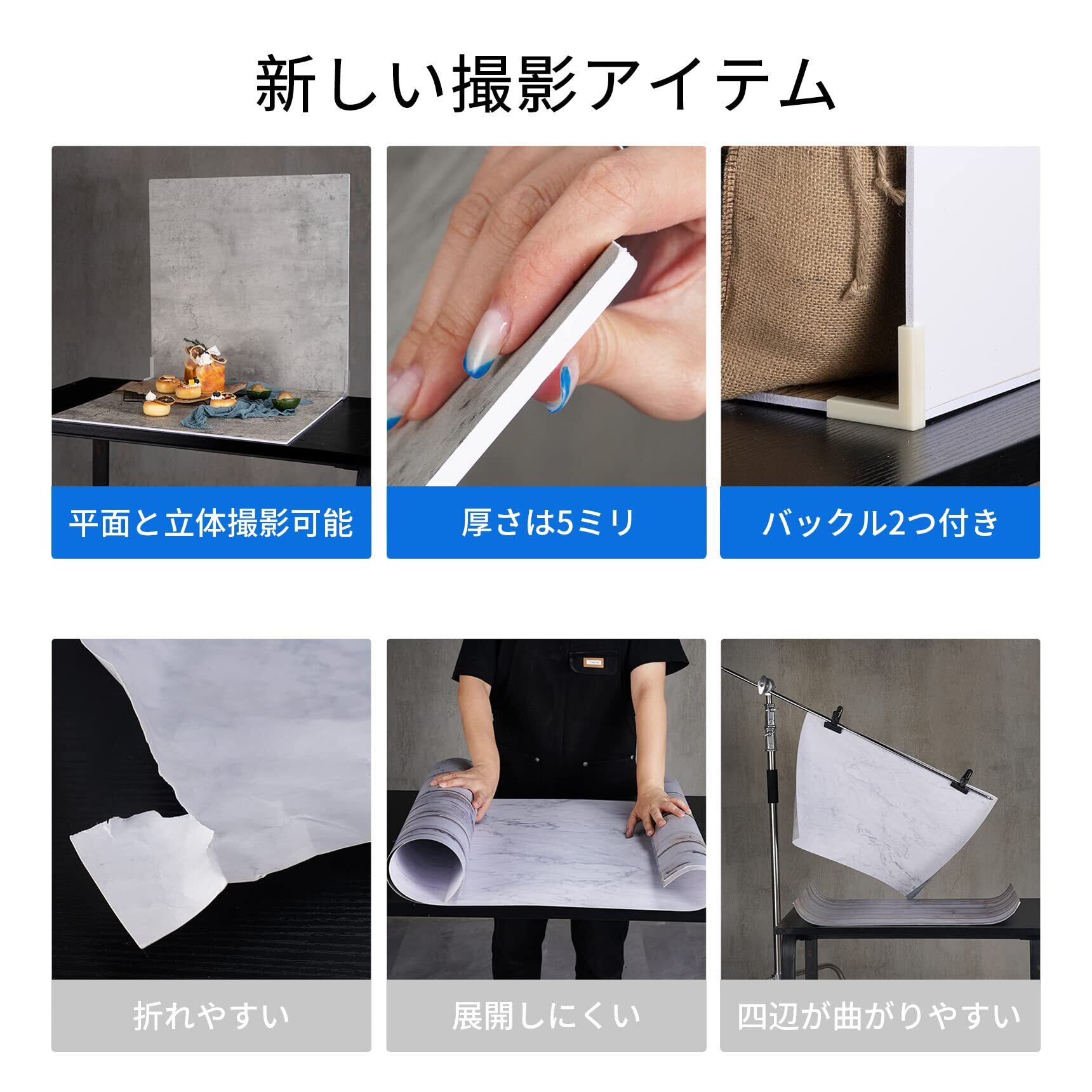 新しい撮影アイテム

平面と立体撮影可能

厚さは5ミリ

バックル2つ付き

折れやすい

展開しにくい

四辺が曲がりやすい