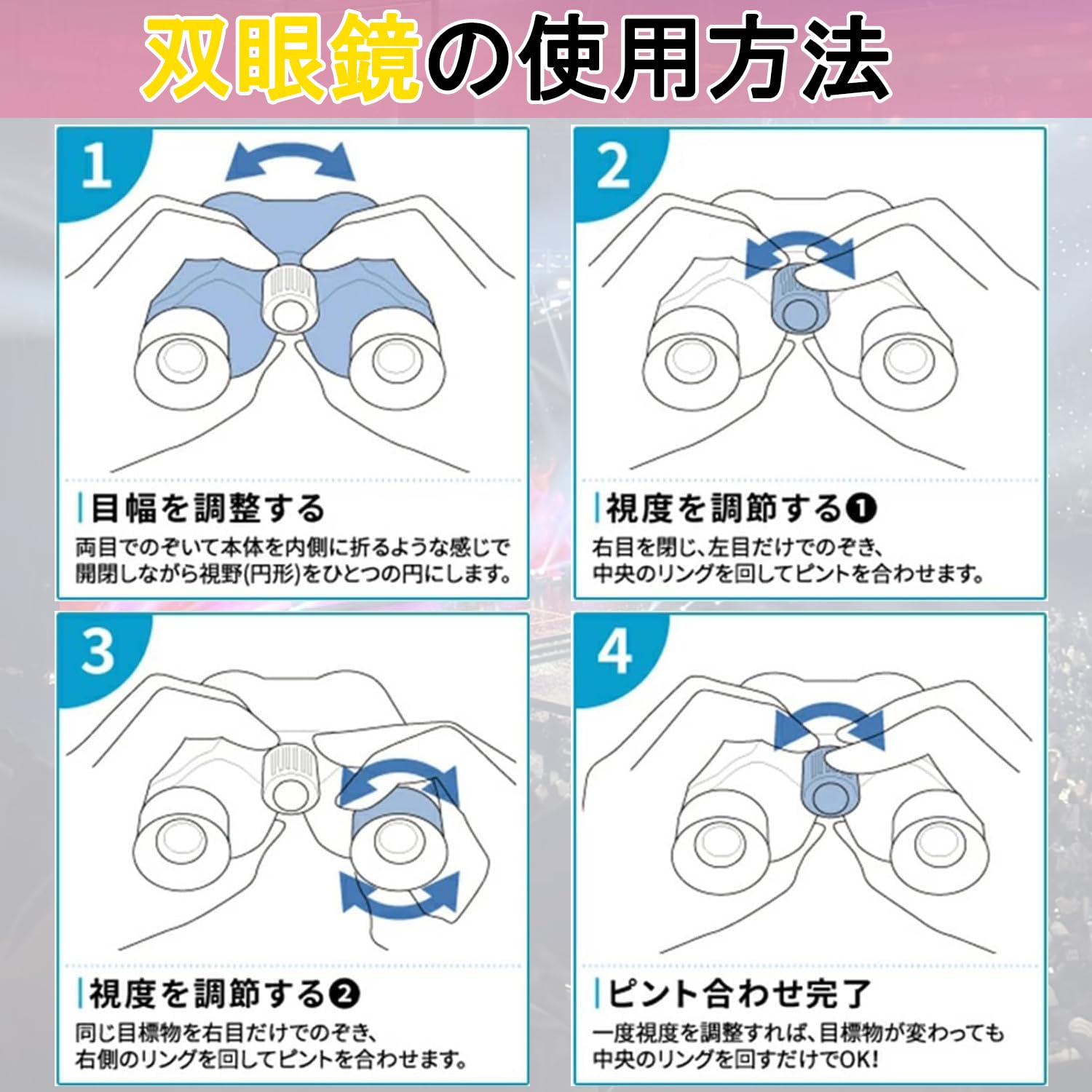 双眼鏡の使用方法

1

目幅を調整する

両目でのぞいて本体を内側に折るような感じで開閉しながら視野(円形)をひとつの円にします。

2

視度を調節する❶

右目を閉じ、左目だけでのぞき、中央のリングを回してピントを合わせます。

3

視度を調節する❷

同じ目標物を右目だけでのぞき、右側のリングを回してピントを合わせます。

4

ピント合わせ完了

一度視度を調整すれば、目標物が変わっても中央のリングを回すだけでOK!