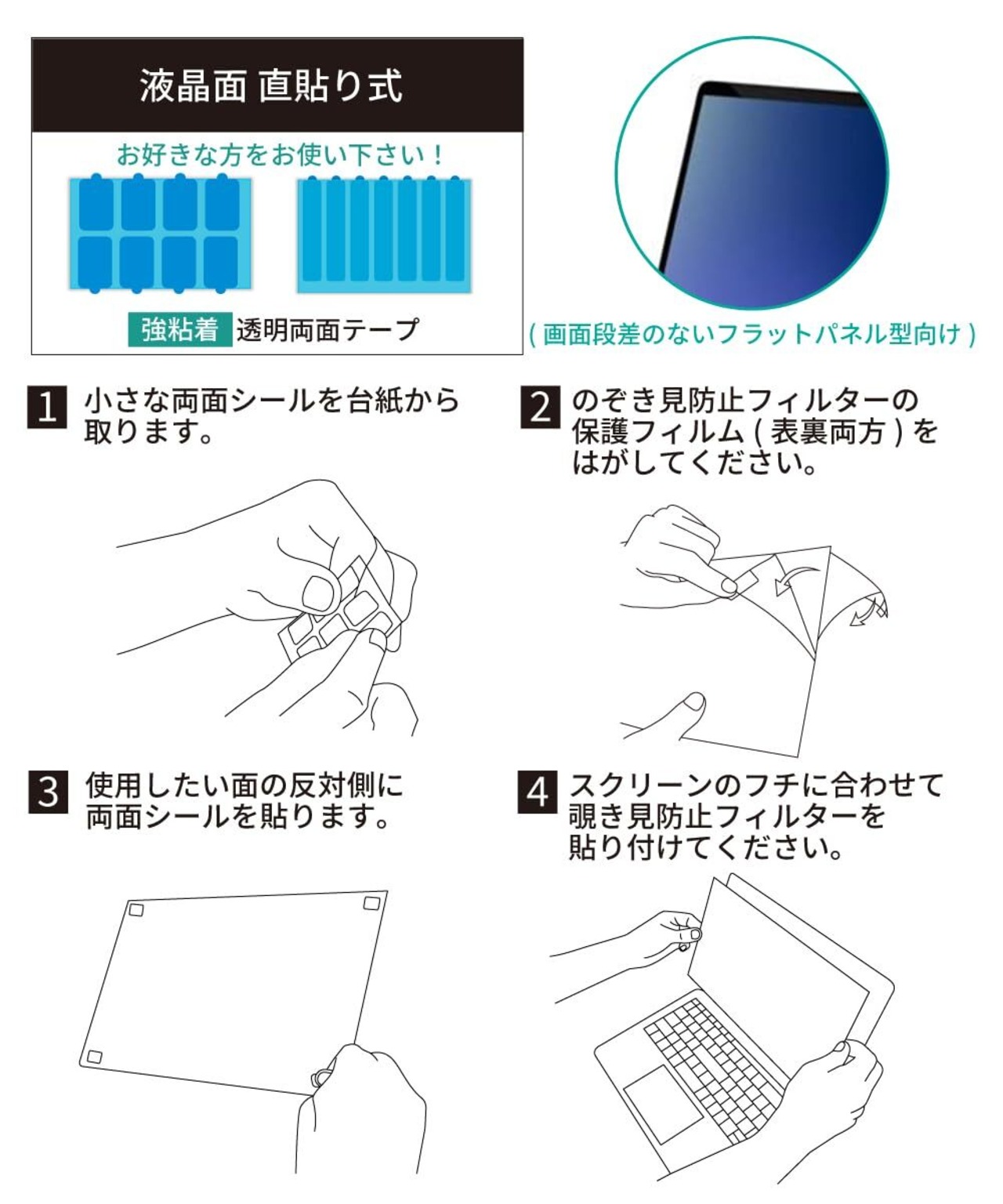 液晶面 直貼り式

お好きな方をお使い下さい！

強粘着 透明両面テープ

( 画面段差のないフラットパネル型向け )

1 小さな両面シールを台紙から取ります。

2 のぞき見防止フィルターの保護フィルム ( 表裏両方 ) をはがしてください。

3 使用したい面の反対側に両面シールを貼ります。

4 スクリーンのフチに合わせて覗き見防止フィルターを貼り付けてください。