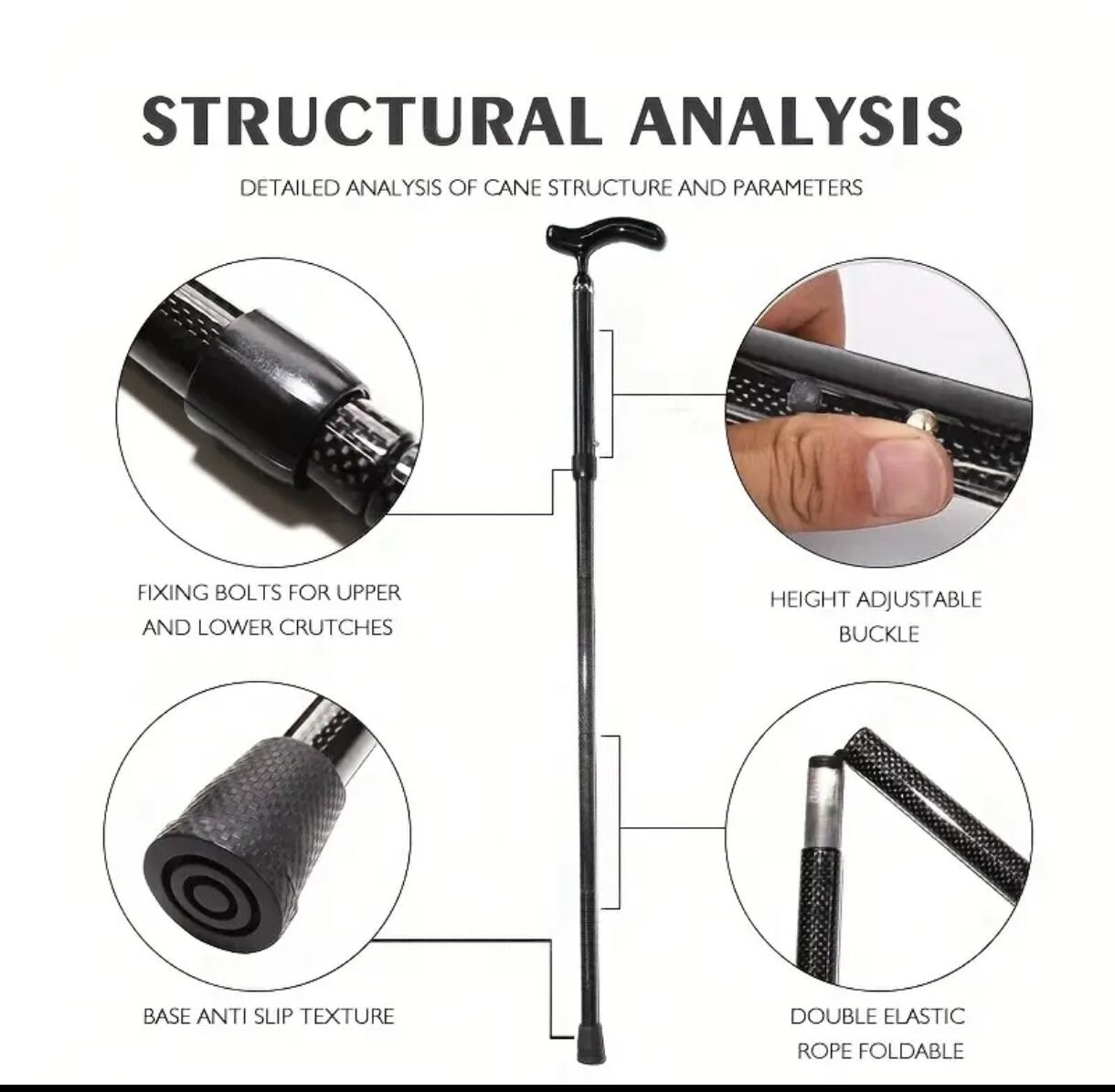 STRUCTURAL ANALYSIS

DETAILED ANALYSIS OF CANE STRUCTURE AND PARAMETERS

FIXING BOLTS FOR UPPER AND LOWER CRUTCHES

HEIGHT ADJUSTABLE BUCKLE

BASE ANTI SLIP TEXTURE

DOUBLE ELASTIC ROPE FOLDABLE