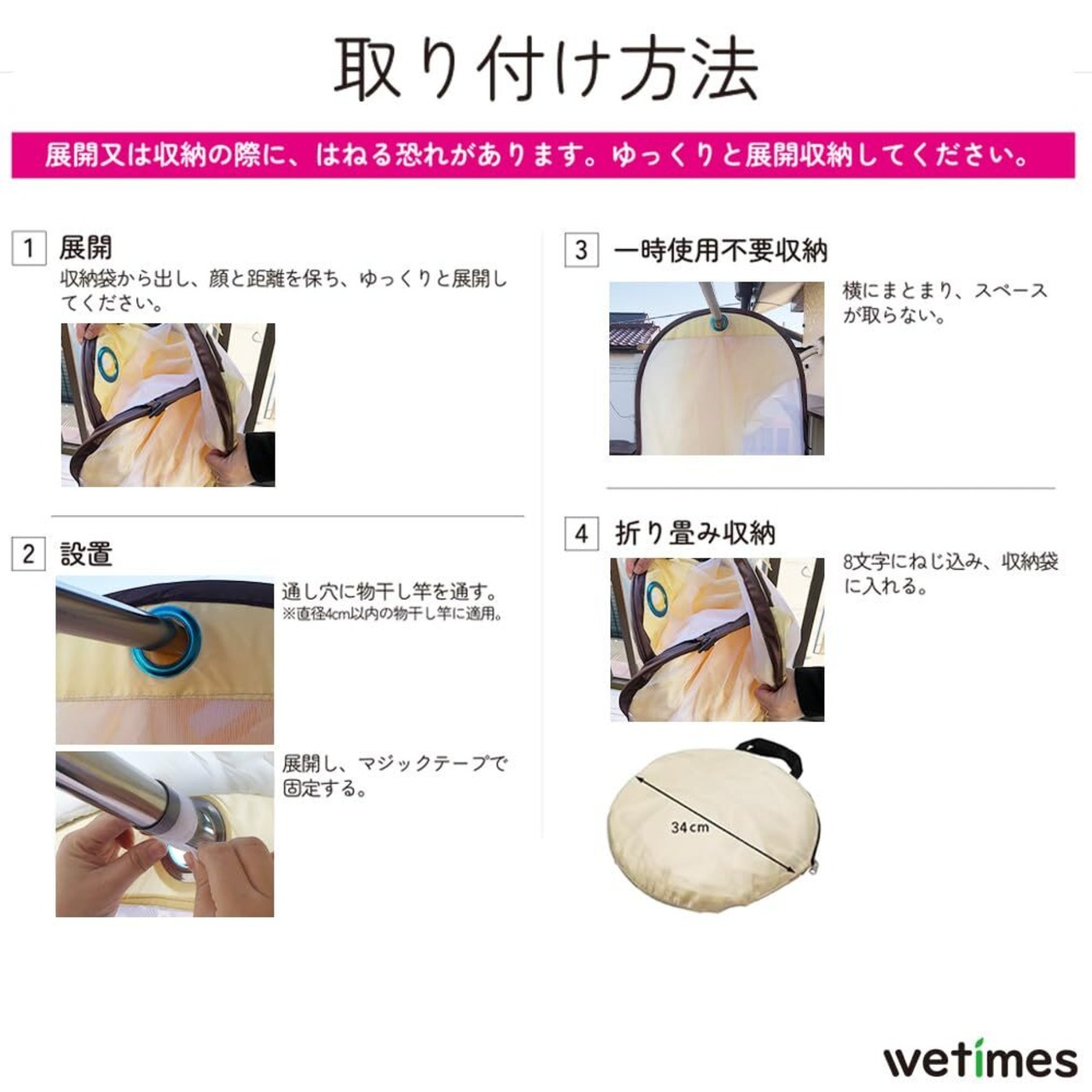 取り付け方法

展開又は収納の際に、はねる恐れがあります。ゆっくりと展開収納してください。

1 展開
収納袋から出し、顔と距離を保ち、ゆっくりと展開してください。

2 設置
通し穴に物干し竿を通す。
※直径4cm以内の物干し竿に適用。

展開し、マジックテープで固定する。

3 一時使用不要収納
横にまとまり、スペースが取らない。

4 折り畳み収納
8文字にねじ込み、収納袋に入れる。

34cm

wetimes