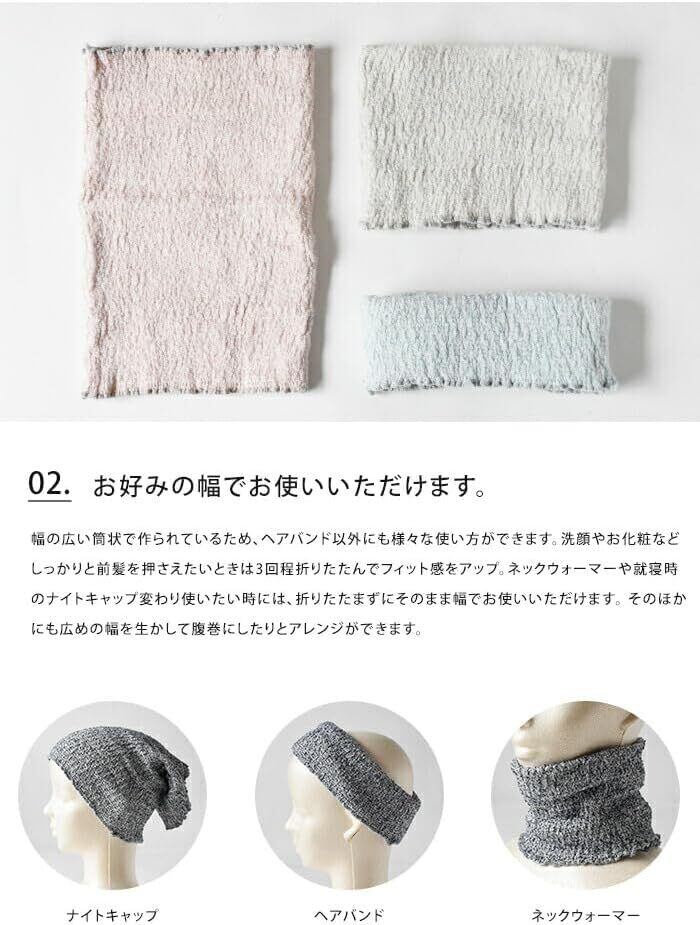 02. お好みの幅でお使いいただけます。

幅の広い筒状で作られているため、ヘアバンド以外にも様々な使い方ができます。洗顔やお化粧などしっかりと前髪を押さえたいときは3回程折りたたんでフィット感をアップ。ネックウォーマーや就寝時のナイトキャップ変わり使いたい時には、折りたたまずにそのまま幅でお使いいただけます。そのほかにも広めの幅を生かして腹巻にしたりとアレンジができます。

ナイトキャップ

ヘアバンド

ネックウォーマー