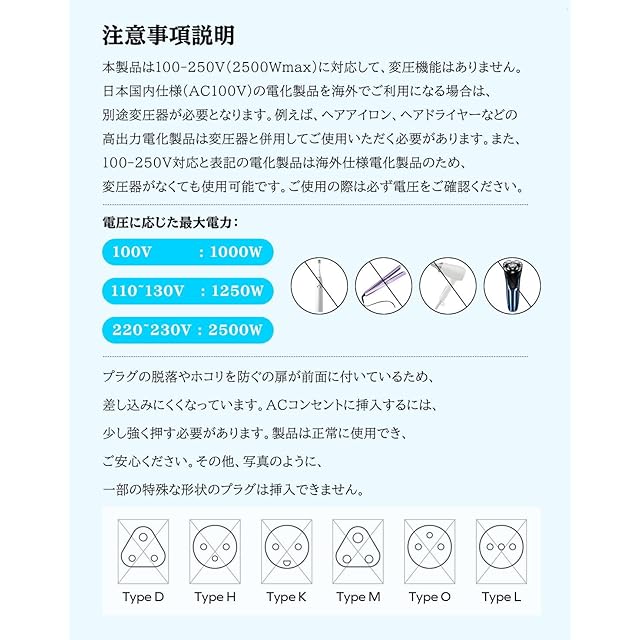 注意事項説明

本製品は100-250V(2500Wmax)に対応して、変圧機能はありません。日本国内仕様(AC100V)の電化製品を海外でご利用になる場合は、別途変圧器が必要となります。例えば、ヘアアイロン、ヘアドライヤーなどの高出力電化製品は変圧器と併用してご使用いただく必要があります。また、100-250V対応と表記の電化製品は海外仕様電化製品のため、変圧器がなくても使用可能です。ご使用の際は必ず電圧をご確認ください。

電圧に応じた最大電力：

100V : 1000W

110~130V : 1250W

220~230V : 2500W

プラグの脱落やホコリを防ぐの扉が前面に付いているため、差し込みにくくなっています。ACコンセントに挿入するには、少し強く押す必要があります。製品は正常に使用でき、ご安心ください。その他、写真のように、一部の特殊な形状のプラグは挿入できません。

Type D Type H Type K Type M Type O Type L