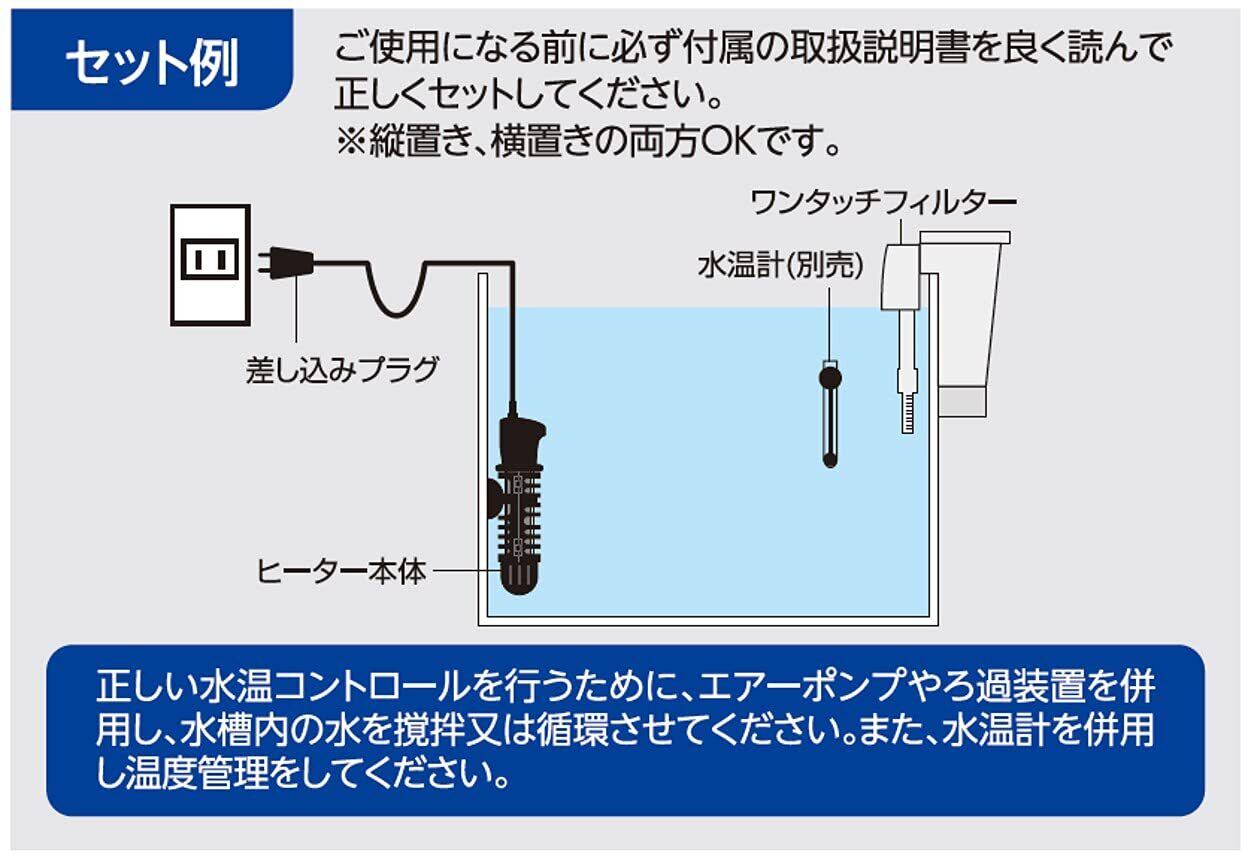 セット例

ご使用になる前に必ず付属の取扱説明書を良く読んで正しくセットしてください。
※縦置き、横置きの両方OKです。

ワンタッチフィルター

水温計(別売)

差し込みプラグ

ヒーター本体

正しい水温コントロールを行うために、エアーポンプやろ過装置を併用し、水槽内の水を撹拌又は循環させてください。また、水温計を併用し温度管理をしてください。