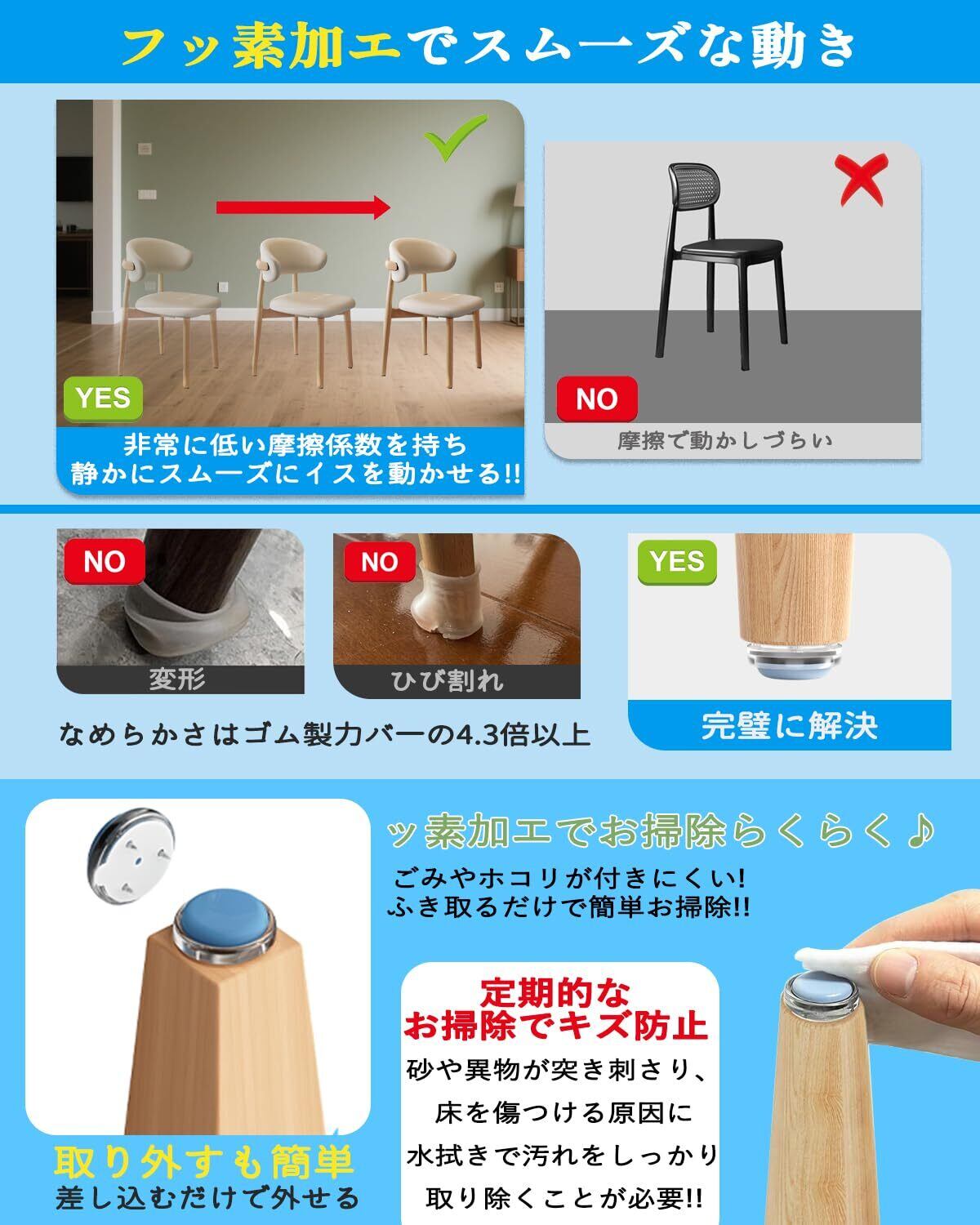 フッ素加工でスムーズな動き

YES
非常に低い摩擦係数を持ち
静かにスムーズにイスを動かせる!!

NO
摩擦で動かしづらい

NO
変形

NO
ひび割れ

なめらかさはゴム製カバーの4.3倍以上

YES
完璧に解決

ッ素加工でお掃除らくらく♪
ごみやホコリが付きにくい!
ふき取るだけで簡単お掃除!!

定期的な
お掃除でキズ防止
砂や異物が突き刺さり、
床を傷つける原因に
水拭きで汚れをしっかり
取り除くことが必要!!

取り外すも簡単
差し込むだけで外せる