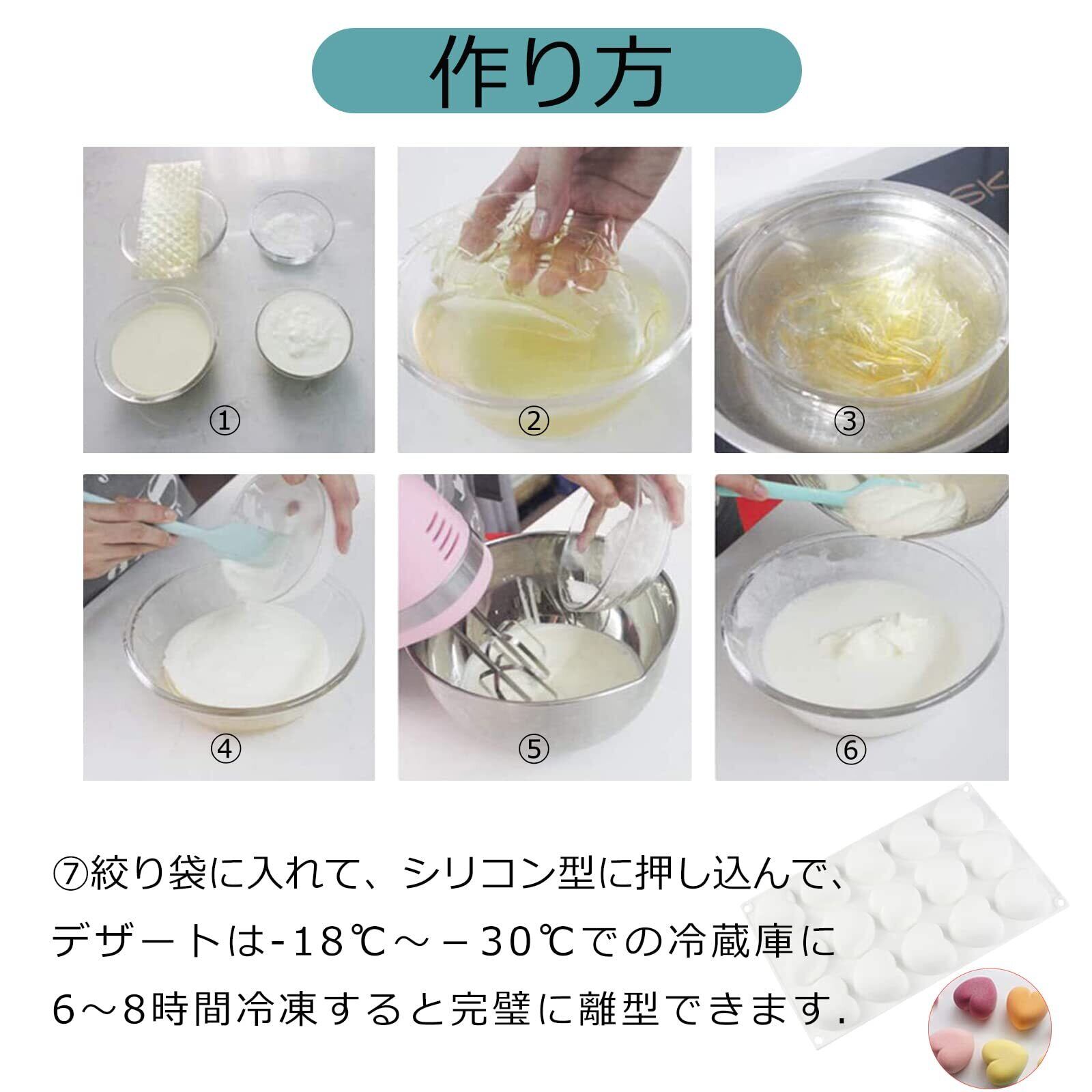 作り方

①

②

③

④

⑤

⑥

⑦絞り袋に入れて、シリコン型に押し込んで、デザートは-18℃～－30℃での冷蔵庫に6～8時間冷凍すると完璧に離型できます.