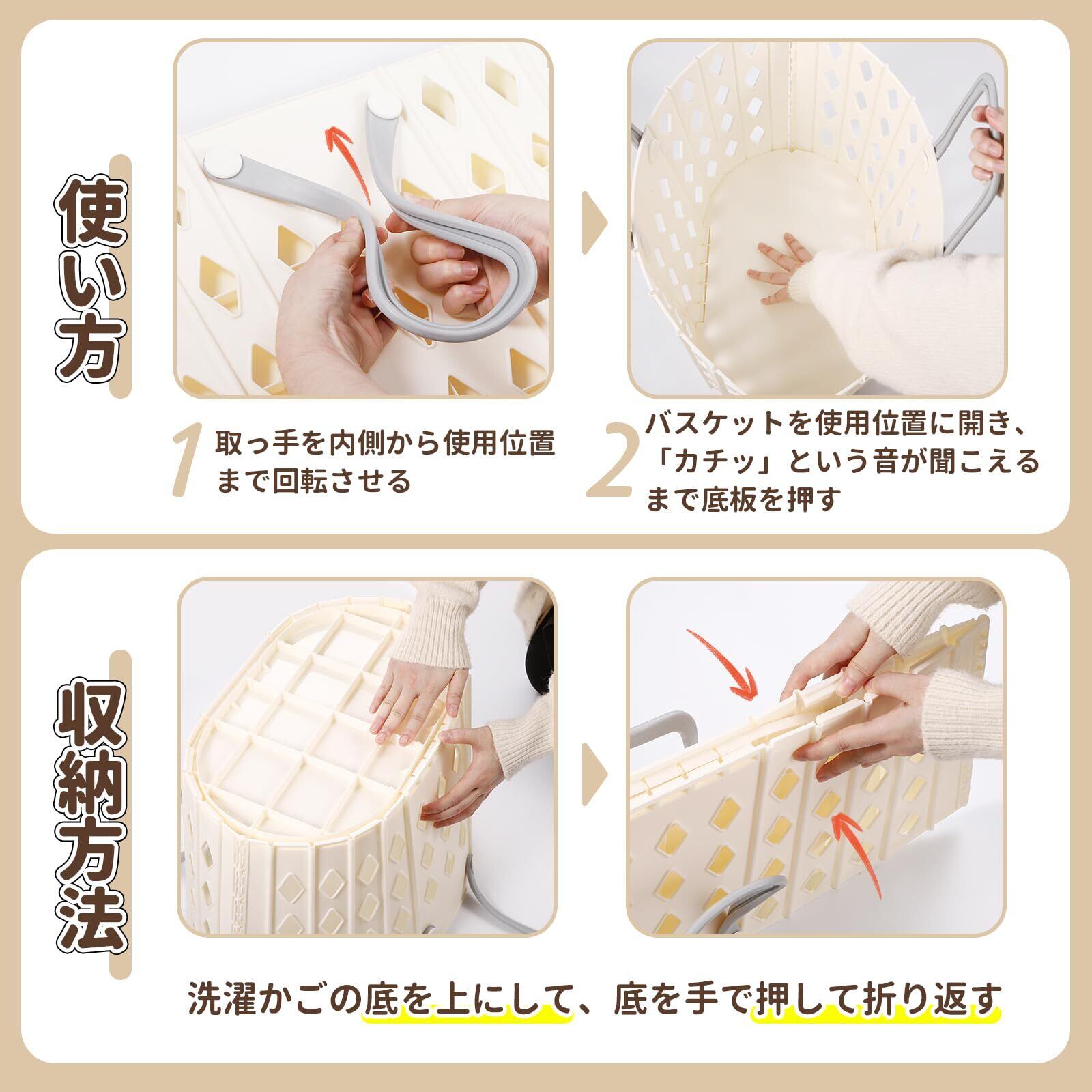 使い方

1 取っ手を内側から使用位置まで回転させる

2 バスケットを使用位置に開き、「カチッ」という音が聞こえるまで底板を押す

収納方法

洗濯かごの底を上にして、底を手で押して折り返す