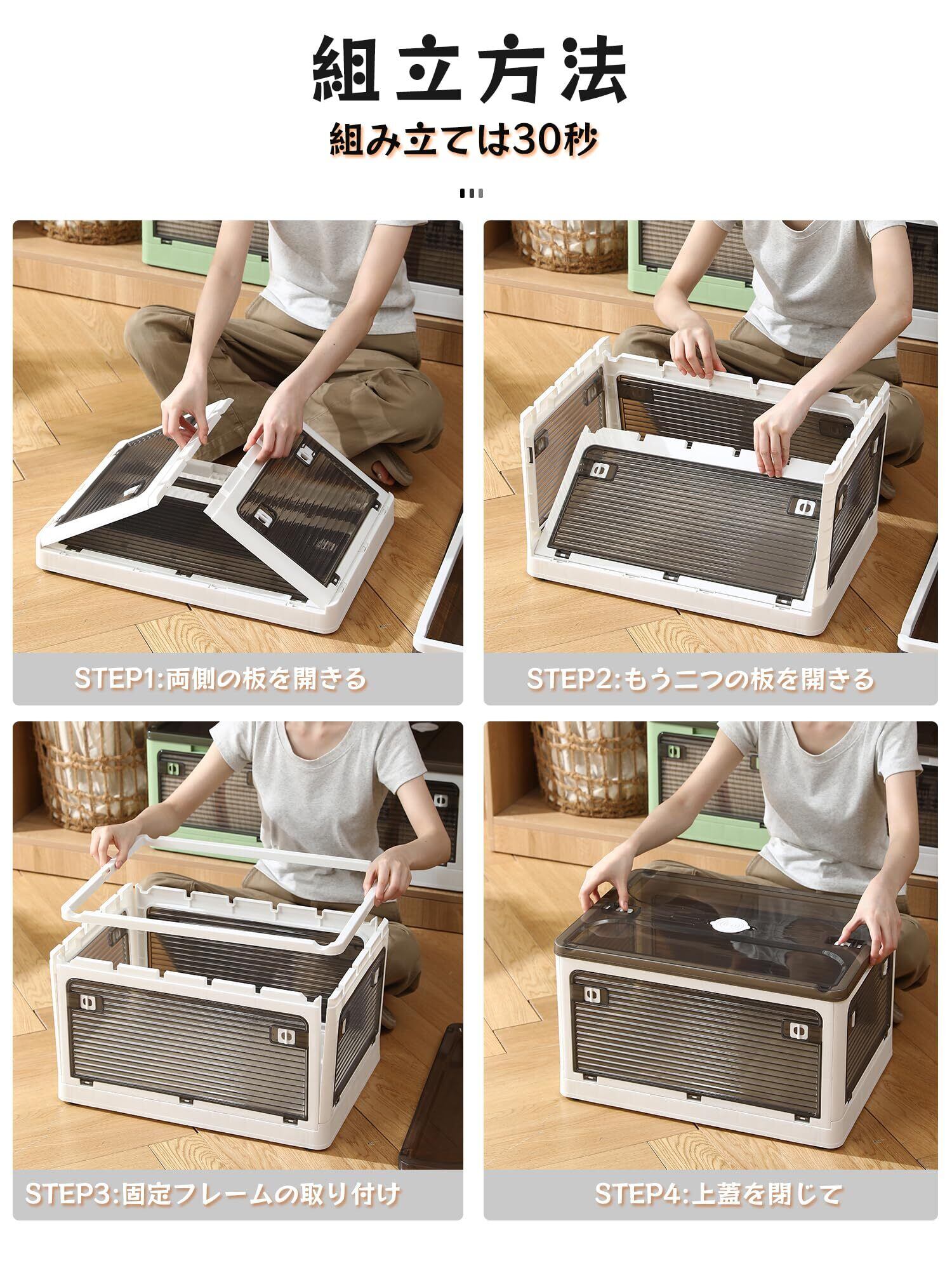 組立方法

組み立ては30秒

STEP1:両側の板を開きる

STEP2:もう二つの板を開きる

STEP3:固定フレームの取り付け

STEP4:上蓋を閉じて