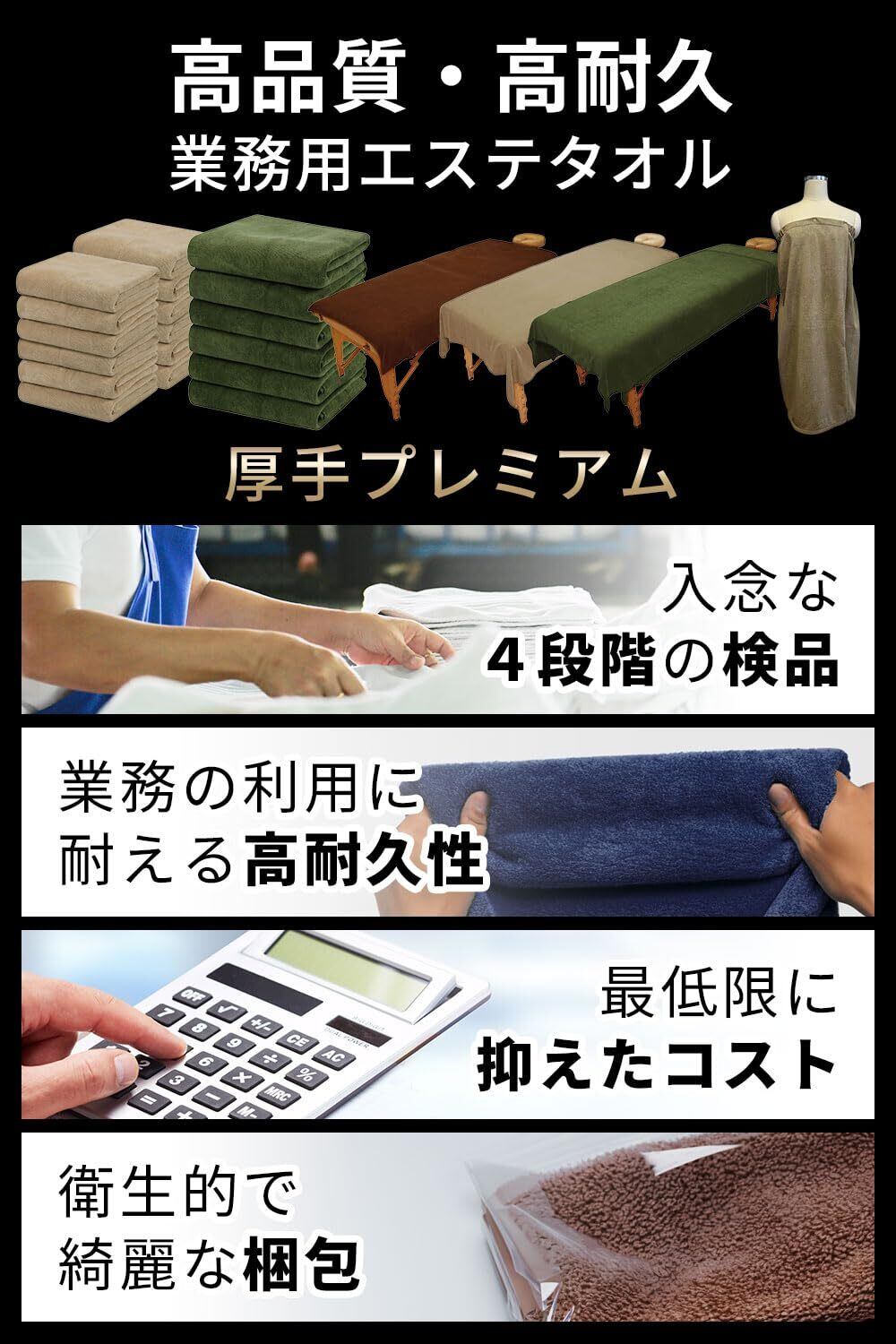 高品質・高耐久
業務用エステタオル

厚手プレミアム

入念な
4段階の検品

業務の利用に
耐える高耐久性

最低限に
抑えたコスト

衛生的で
綺麗な梱包