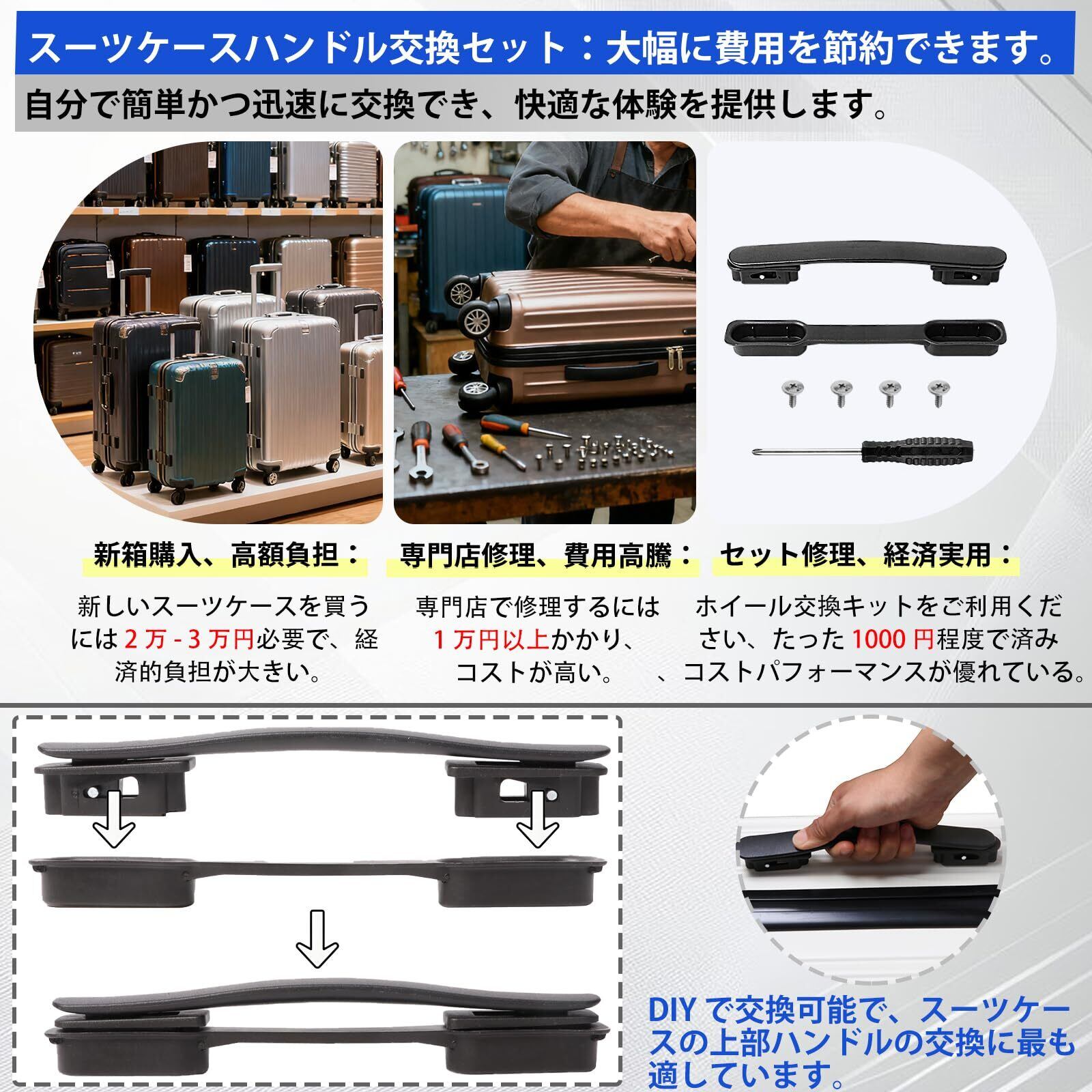 スーツケースハンドル交換セット：大幅に費用を節約できます。

自分で簡単かつ迅速に交換でき、快適な体験を提供します。

新箱購入、高額負担：

新しいスーツケースを買うには 2 万 - 3 万円必要で、経済的負担が大きい。

専門店修理、費用高騰：

専門店で修理するには 1 万円以上かかり、コストが高い。

セット修理、経済実用：

ホイール交換キットをご利用ください、たった 1000 円程度で済み、コストパフォーマンスが優れている。

DIY で交換可能で、スーツケースの上部ハンドルの交換に最も適しています。