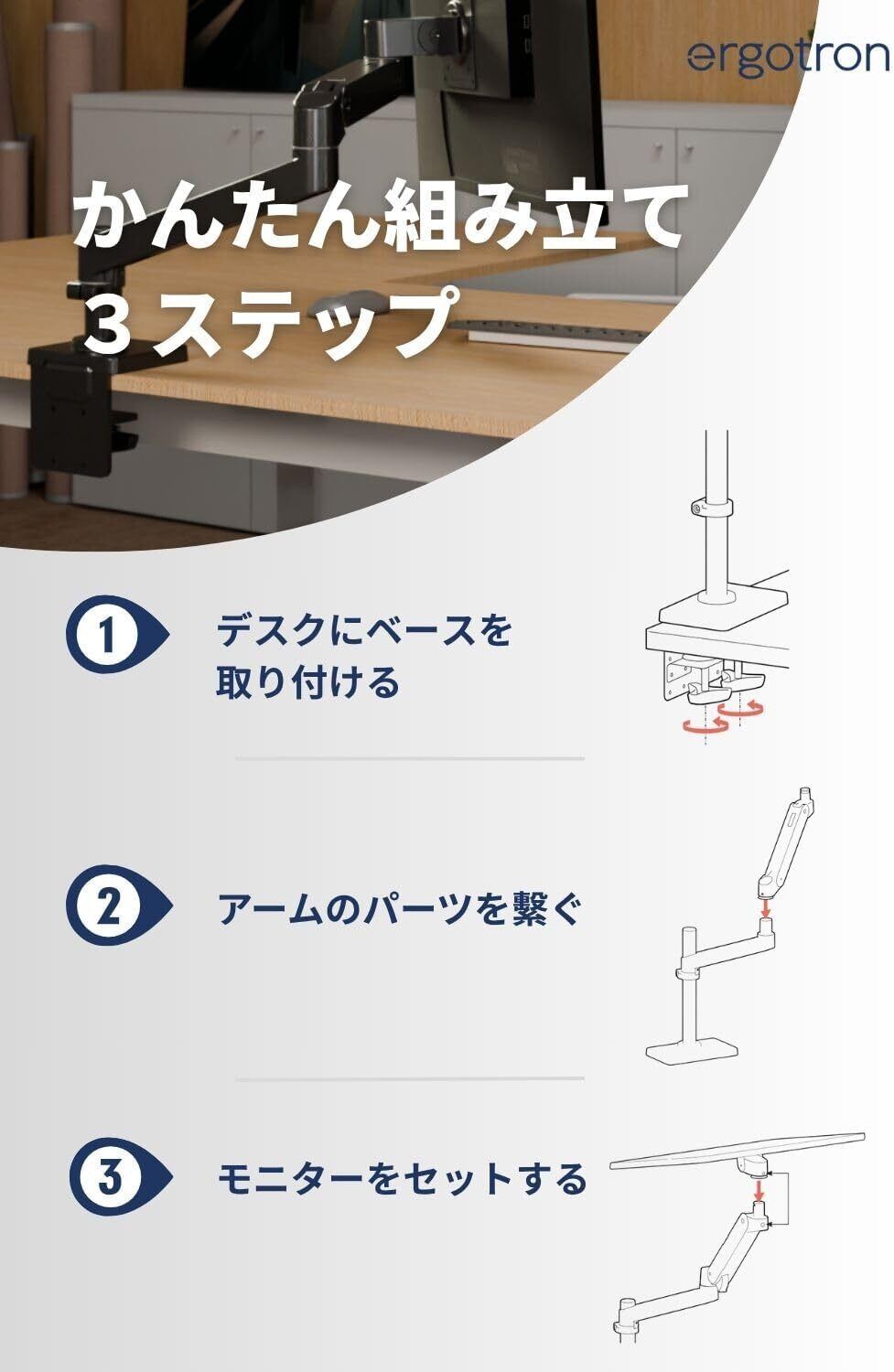 ergotron

かんたん組み立て
３ステップ

1 デスクにベースを取り付ける

2 アームのパーツを繋ぐ

3 モニターをセットする