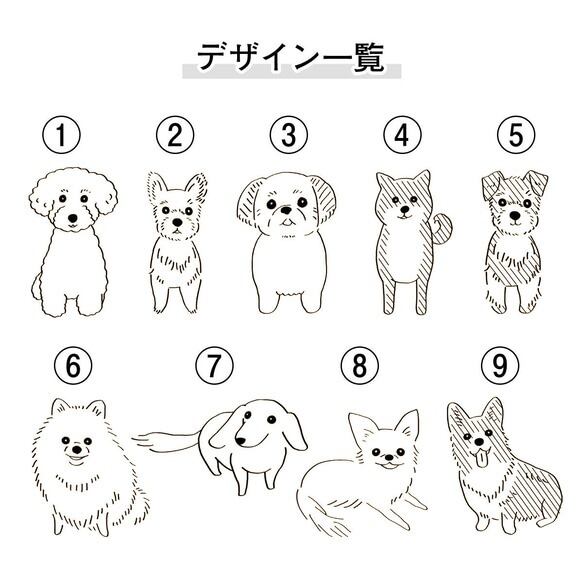 デザイン一覧

①
②
③
④
⑤

⑥
⑦
⑧
⑨