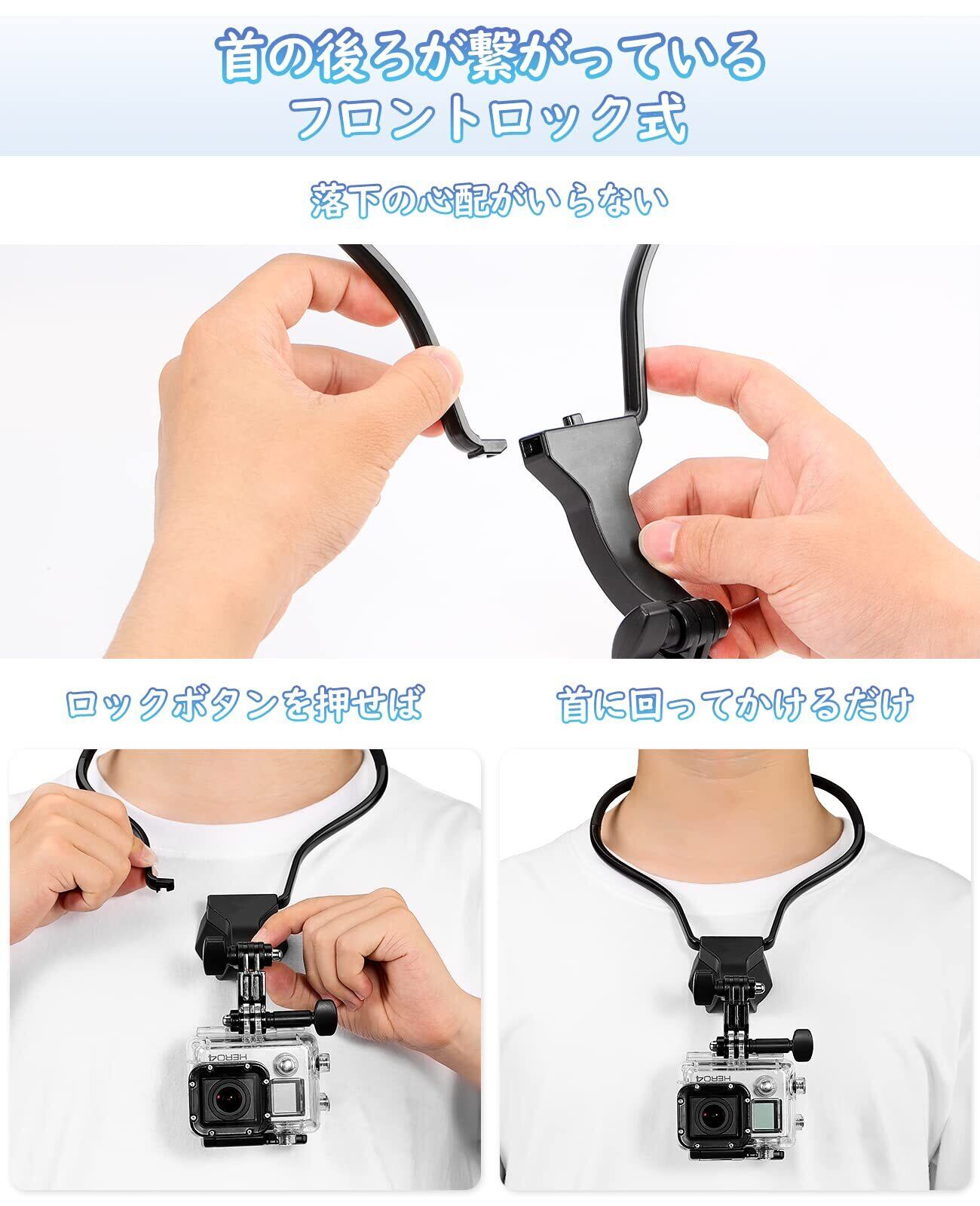 首の後ろが繋がっている
フロントロック式

落下の心配がいらない

ロックボタンを押せば

首に回ってかけるだけ

HERO4

HERO4