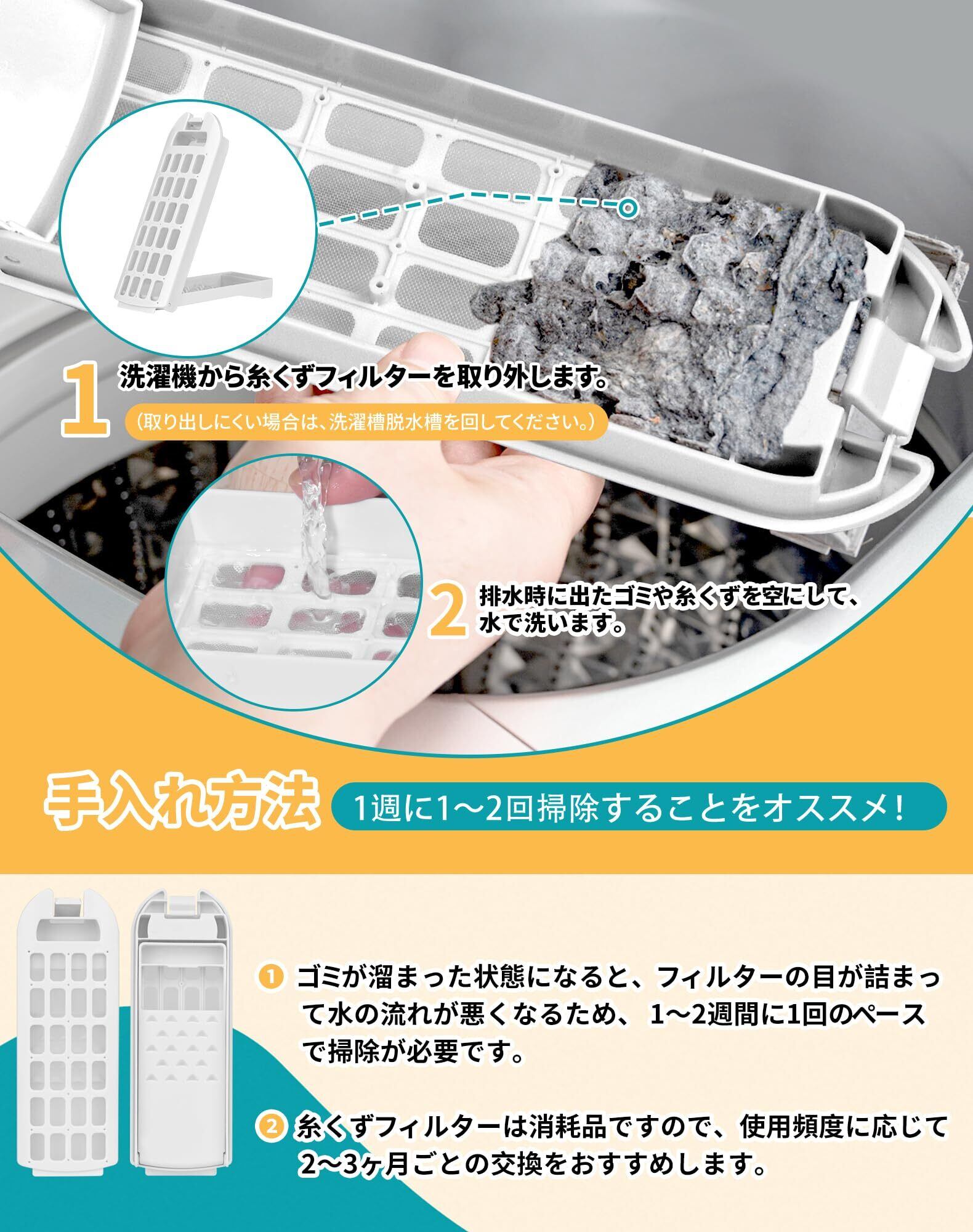 1 洗濯機から糸くずフィルターを取り外します。
(取り出しにくい場合は、洗濯槽脱水槽を回してください。)

2 排水時に出たゴミや糸くずを空にして、水で洗います。

手入れ方法 1週に1～2回掃除することをオススメ！

1 ゴミが溜まった状態になると、フィルターの目が詰まって水の流れが悪くなるため、1～2週間に1回のペースで掃除が必要です。

2 糸くずフィルターは消耗品ですので、使用頻度に応じて2～3ヶ月ごとの交換をおすすめします。