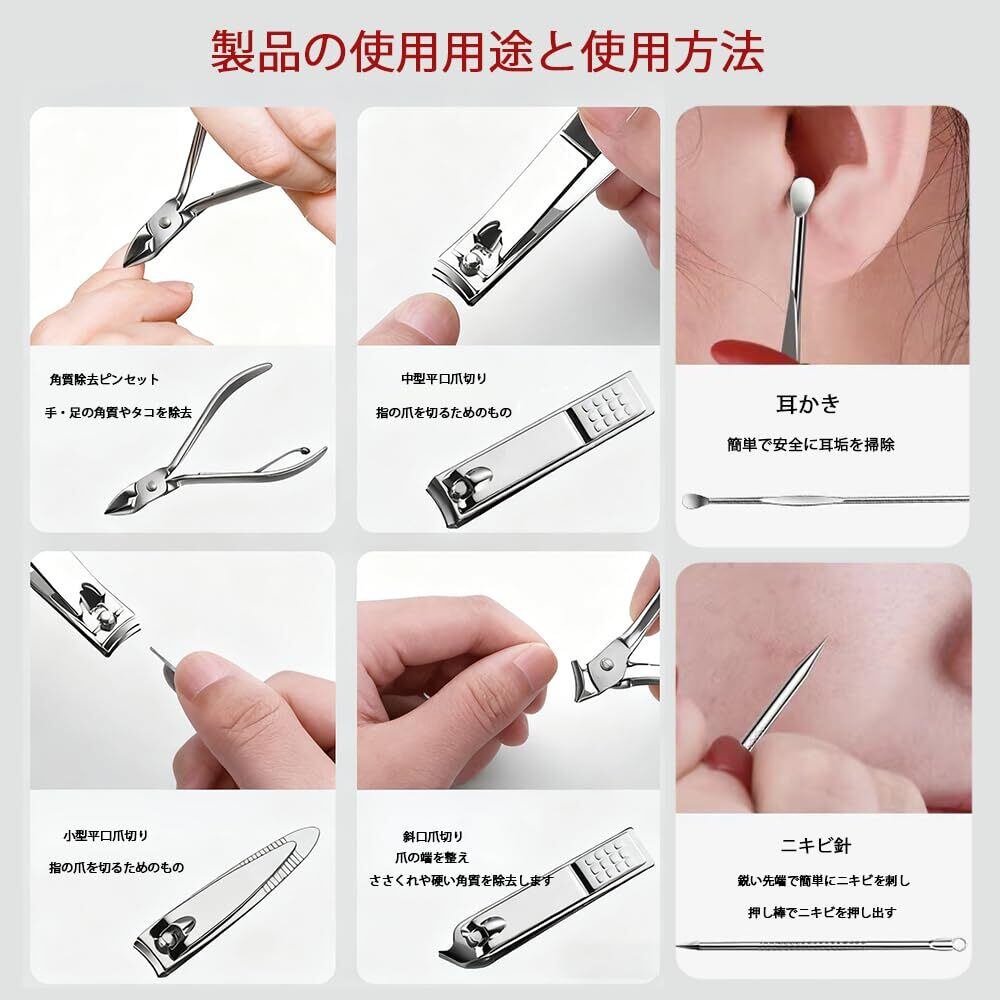 製品の使用用途と使用方法

角質除去ピンセット

手・足の角質やタコを除去

中型平口爪切り

指の爪を切るためのもの

耳かき

簡単で安全に耳垢を掃除

小型平口爪切り

指の爪を切るためのもの

斜口爪切り

爪の端を整え

ささくれや硬い角質を除去します

ニキビ針

鋭い先端で簡単にニキビを刺し

押し棒でニキビを押し出す