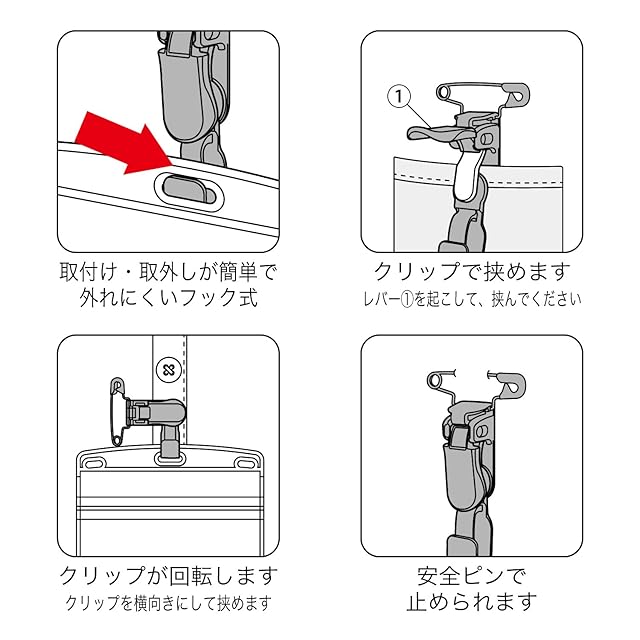 取付け・取外しが簡単で
外れにくいフック式

①

クリップで挟めます
レバー①を起こして、挟んでください

クリップが回転します
クリップを横向きにして挟めます

安全ピンで
止められます