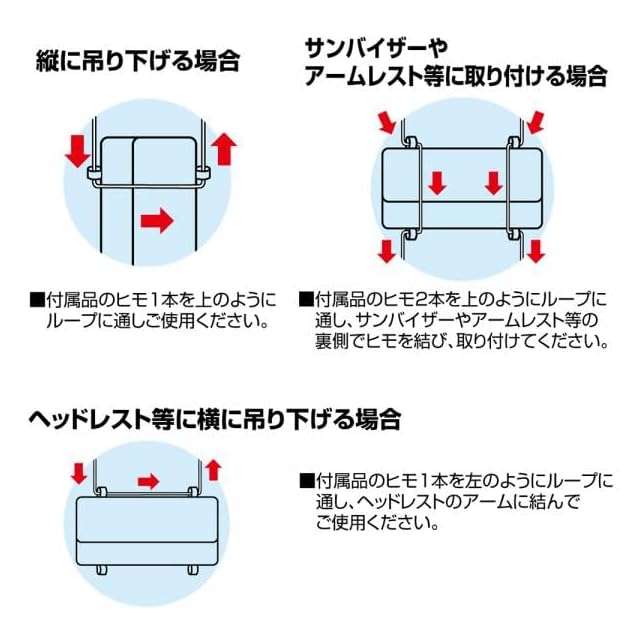 縦に吊り下げる場合

■付属品のヒモ1本を上のようにループに通しご使用ください。

サンバイザーやアームレスト等に取り付ける場合

■付属品のヒモ2本を上のようにループに通し、サンバイザーやアームレスト等の裏側でヒモを結び、取り付けてください。

ヘッドレスト等に横に吊り下げる場合

■付属品のヒモ1本を左のようにループに通し、ヘッドレストのアームに結んでご使用ください。