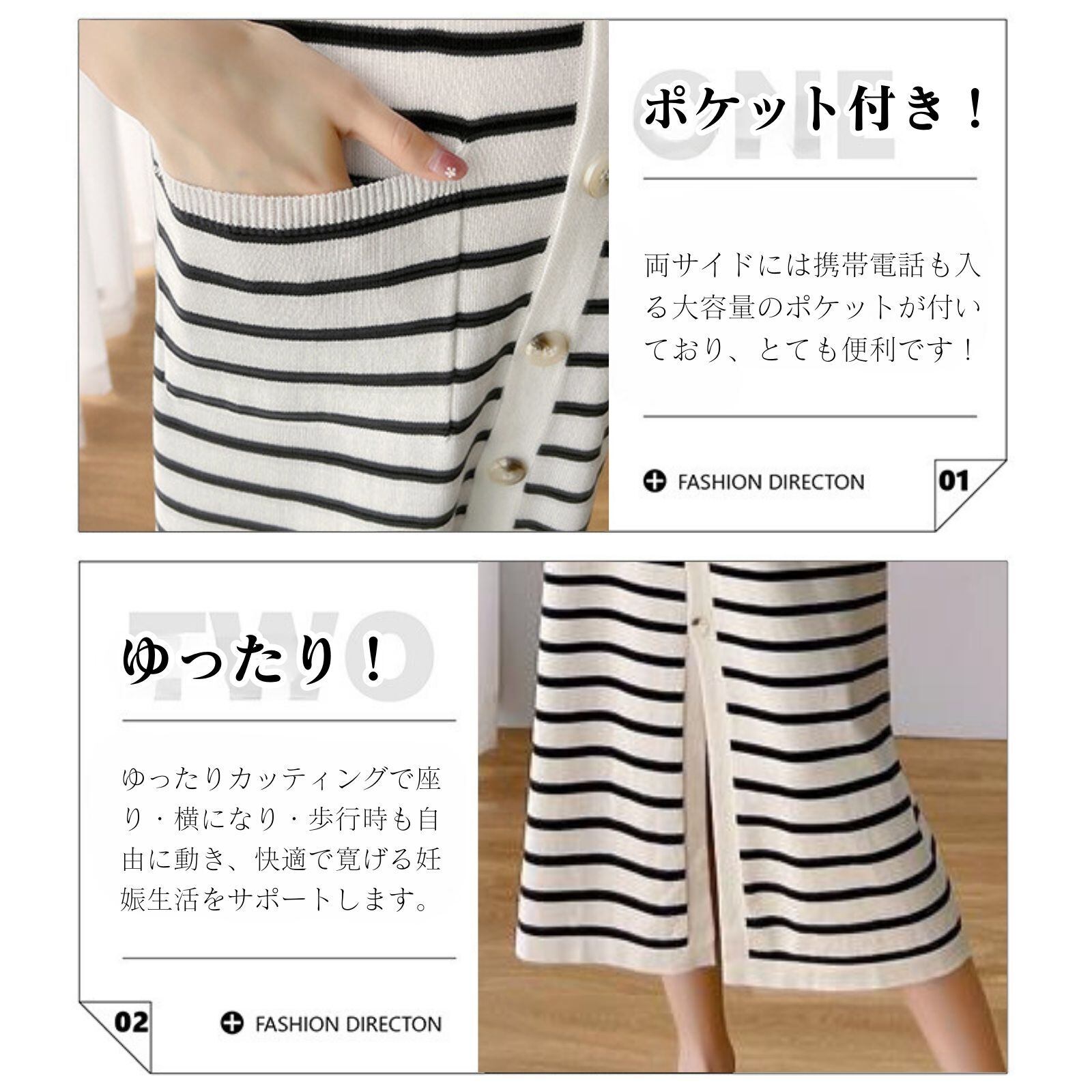 ONE
ポケット付き！

両サイドには携帯電話も入る大容量のポケットが付いており、とても便利です！

FASHION DIRECTON
01

TWO
ゆったり！

ゆったりカッティングで座り・横になり・歩行時も自由に動き、快適で寛げる妊娠生活をサポートします。

02
FASHION DIRECTON