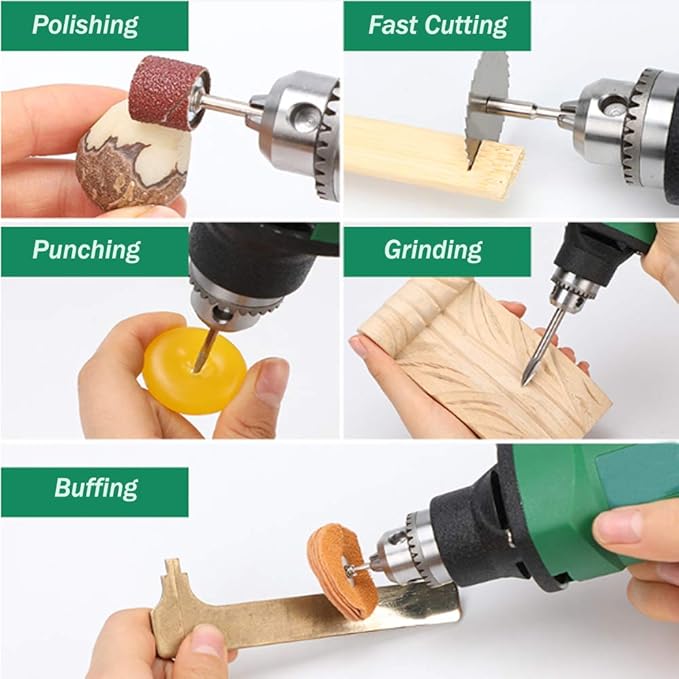 Polishing

Fast Cutting

Punching

Grinding

Buffing