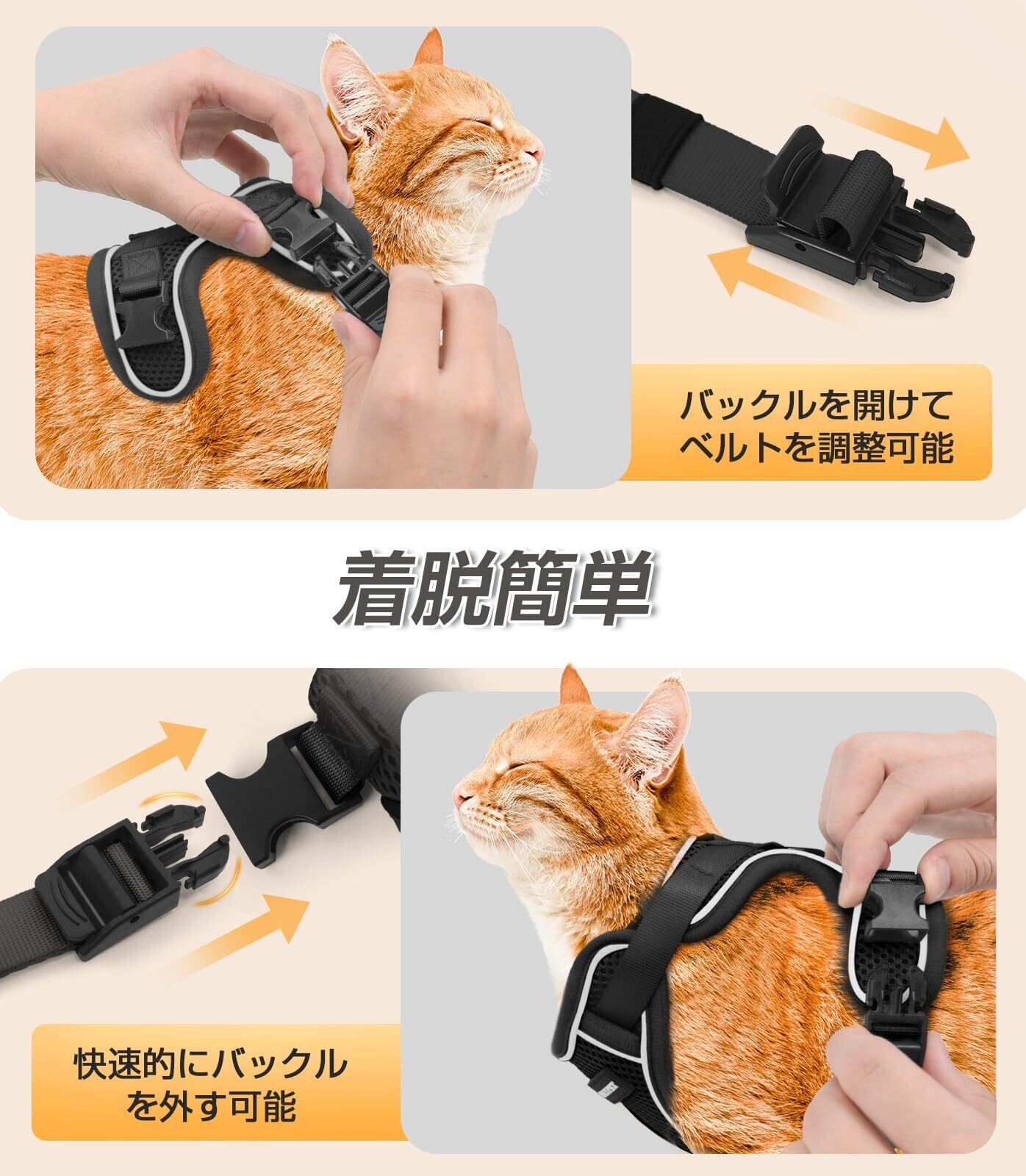 バックルを開けて
ベルトを調整可能

着脱簡単

快速的にバックル
を外す可能