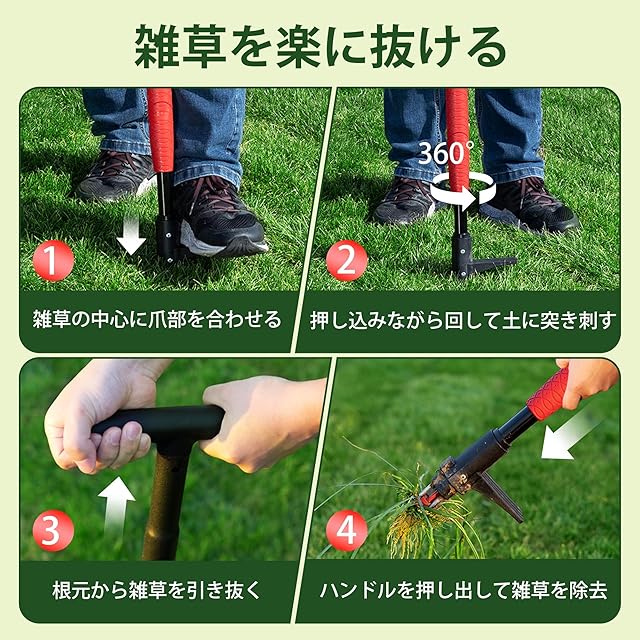 雑草を楽に抜ける

1
雑草の中心に爪部を合わせる

360°
2
押し込みながら回して土に突き刺す

3
根元から雑草を引き抜く

4
ハンドルを押し出して雑草を除去