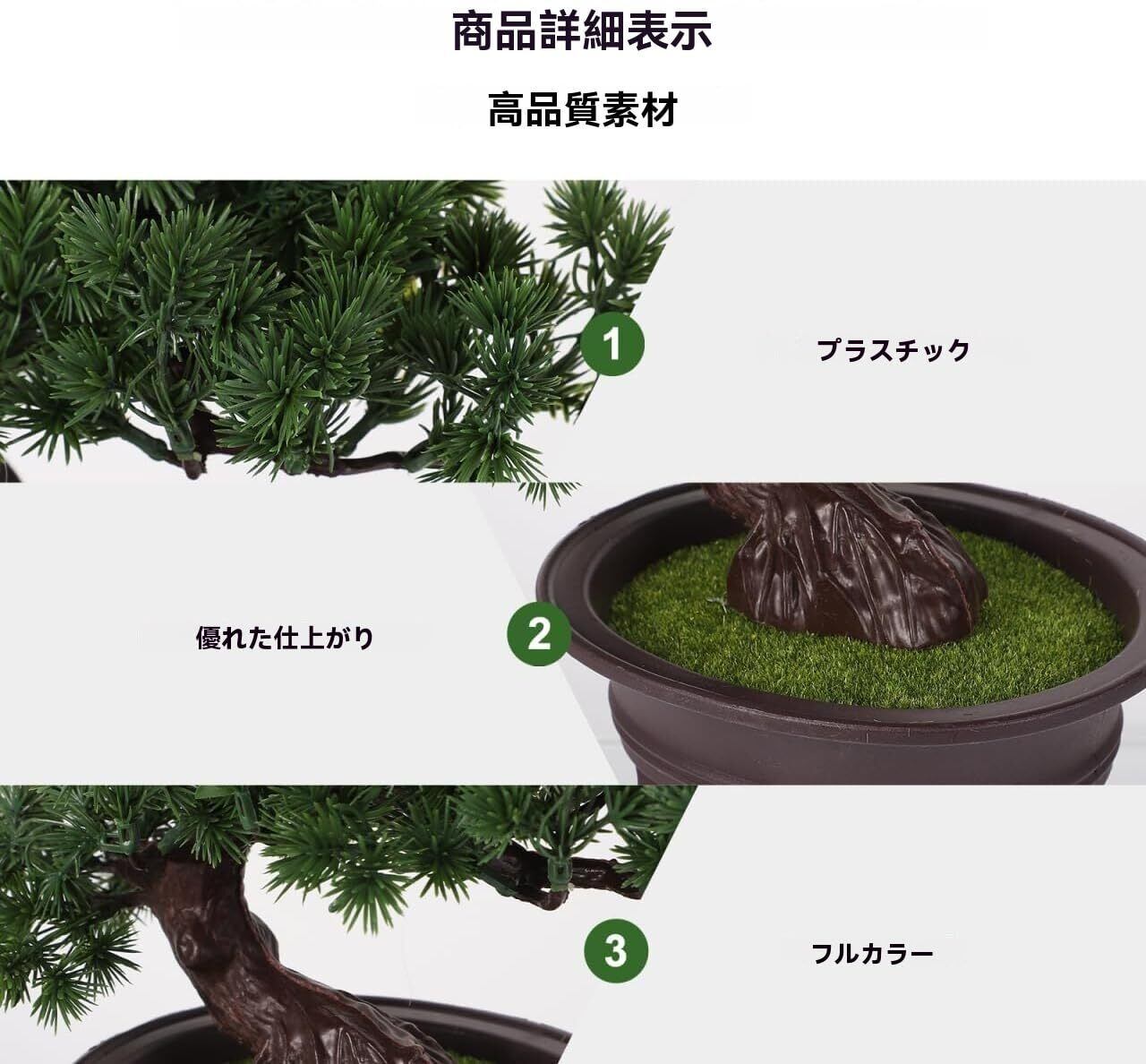 商品詳細表示

高品質素材

1

プラスチック

優れた仕上がり

2

3

フルカラー