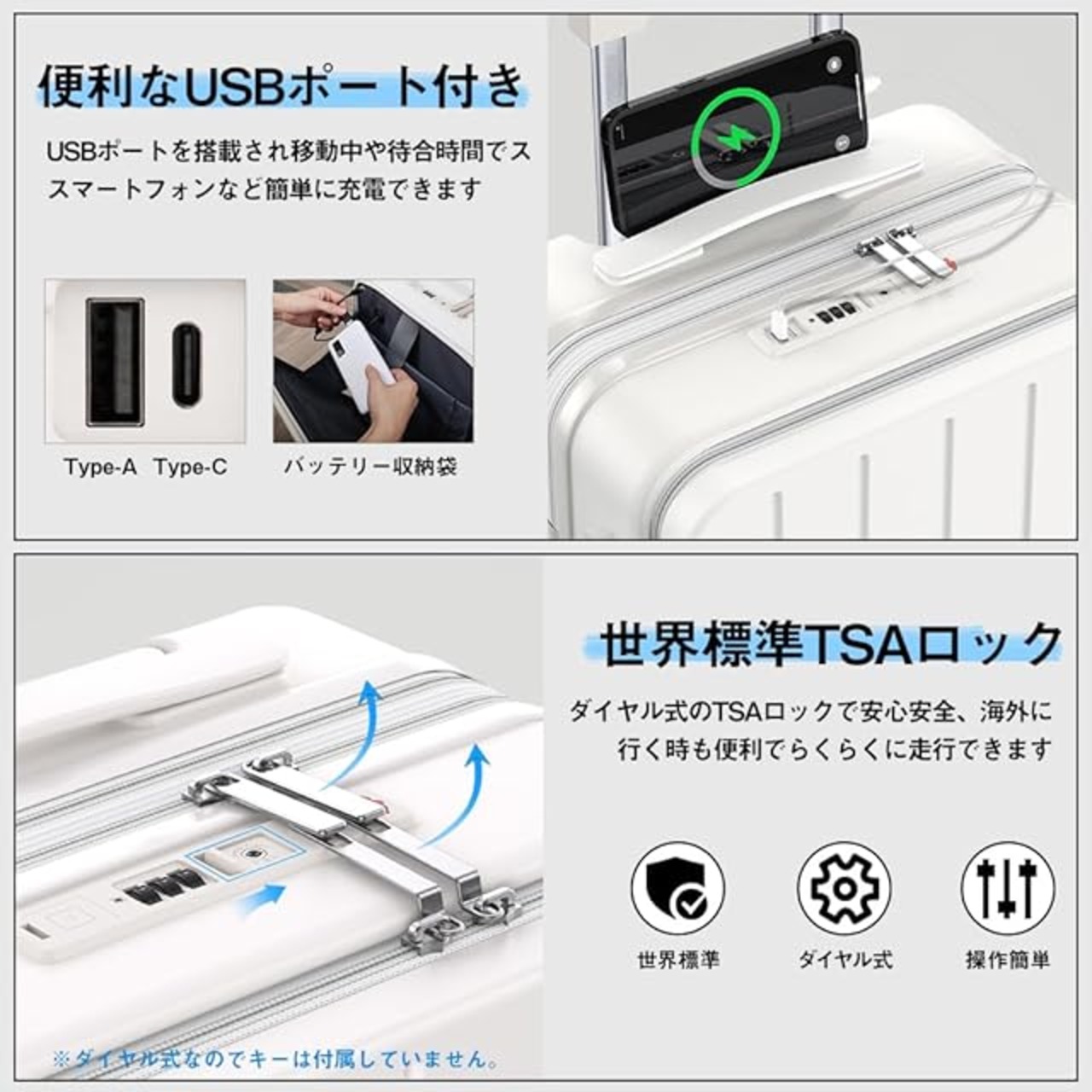 便利なUSBポート付き

USBポートを搭載され移動中や待合時間でススマートフォンなど簡単に充電できます

Type-A Type-C

バッテリー収納袋

世界標準TSAロック

ダイヤル式のTSAロックで安心安全、海外に行く時も便利でらくらくに走行できます

世界標準

ダイヤル式

操作簡単

※ダイヤル式なのでキーは付属していません。