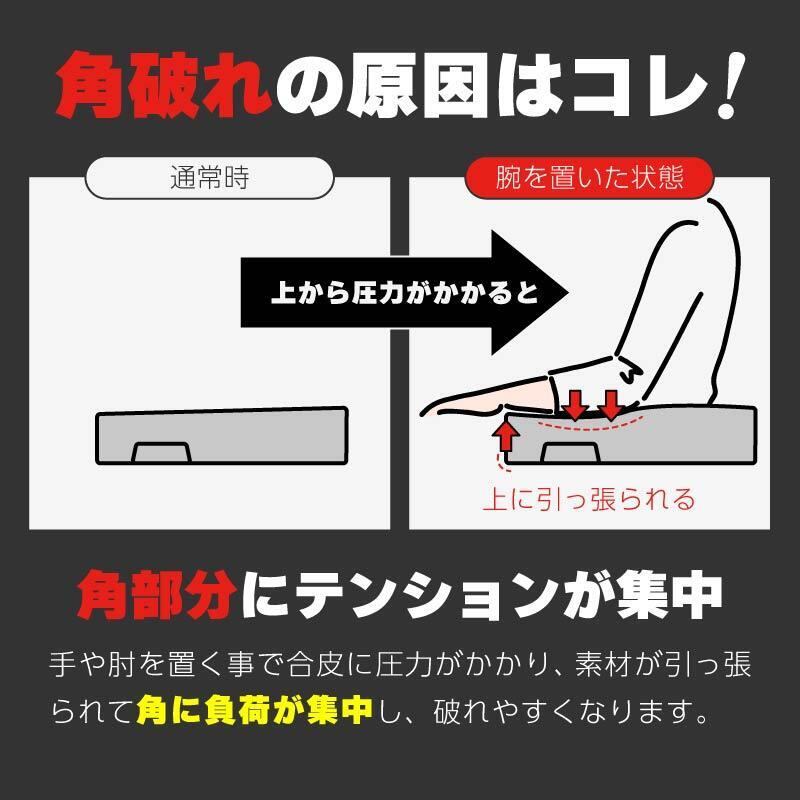 角破れの原因はコレ！

通常時

上から圧力がかかると

腕を置いた状態

上に引っ張られる

角部分にテンションが集中

手や肘を置く事で合皮に圧力がかかり、素材が引っ張られて角に負荷が集中し、破れやすくなります。