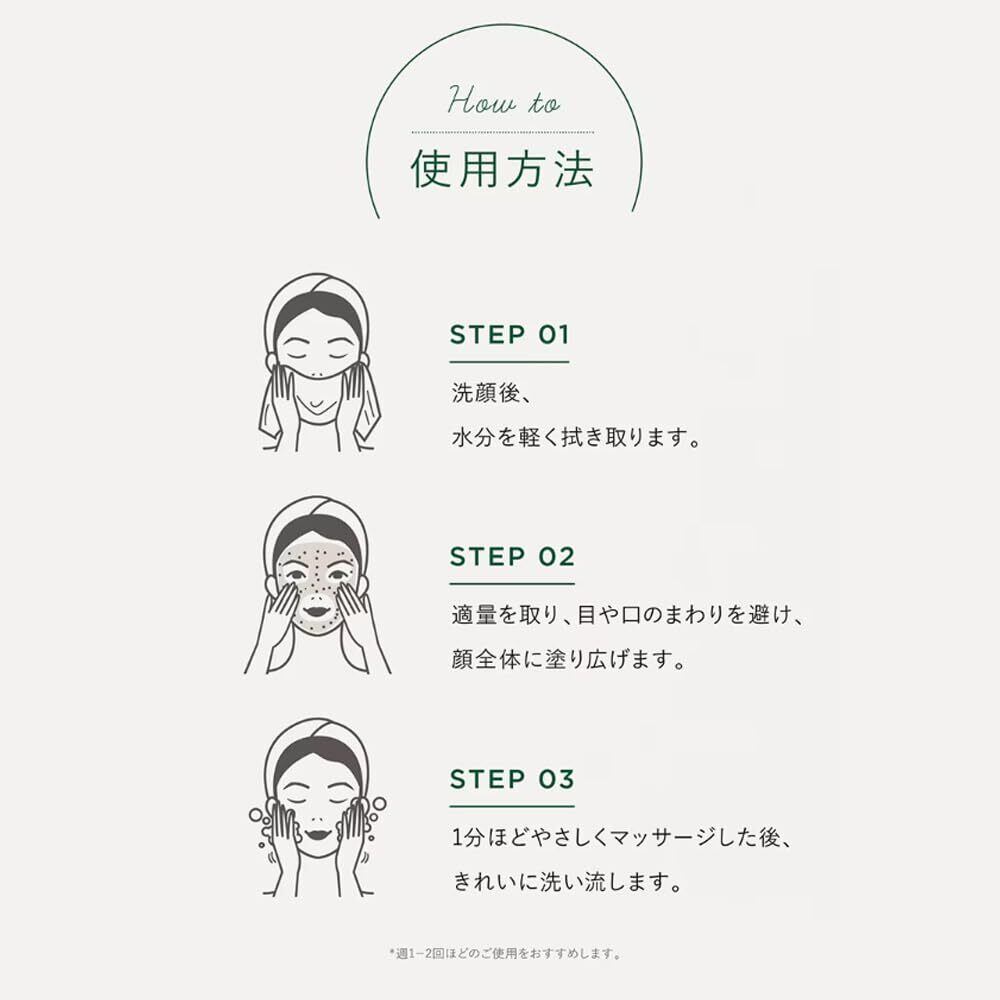 How to

使用方法

STEP 01

洗顔後、
水分を軽く拭き取ります。

STEP 02

適量を取り、目や口のまわりを避け、
顔全体に塗り広げます。

STEP 03

1分ほどやさしくマッサージした後、
きれいに洗い流します。

*週1−2回ほどのご使用をおすすめします。