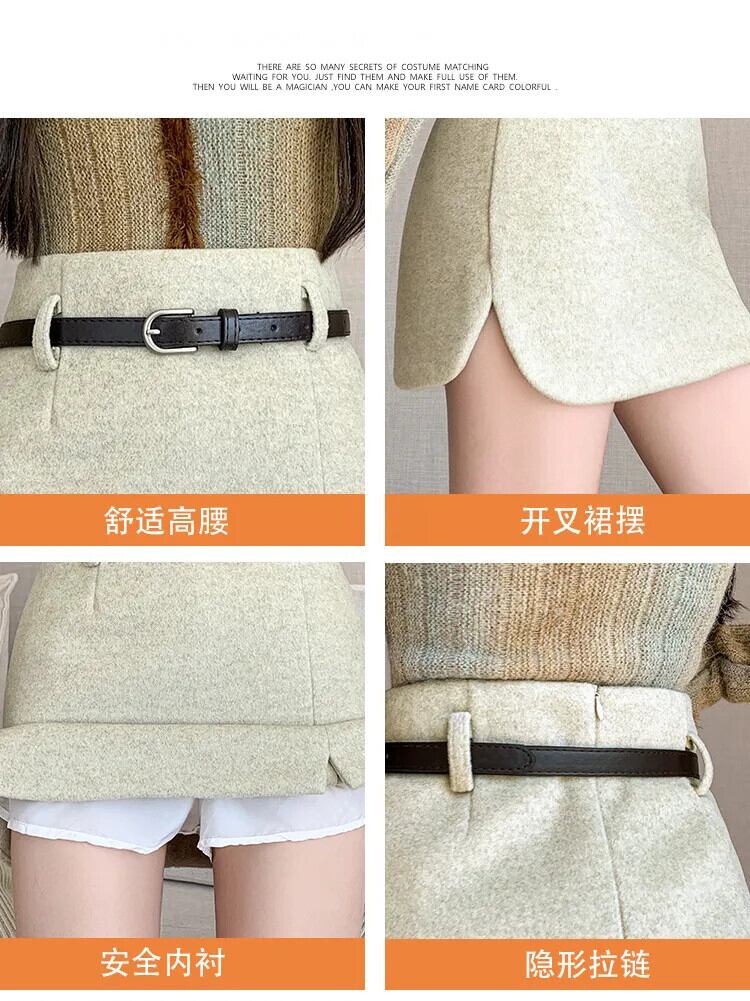 THERE ARE SO MANY SECRETS OF COSTUME MATCHING
WAITING FOR YOU. JUST FIND THEM AND MAKE FULL USE OF THEM.
THEN YOU WILL BE A MAGICIAN ,YOU CAN MAKE YOUR FIRST NAME CARD COLORFUL .

舒适高腰

开叉裙摆

安全内衬

隐形拉链