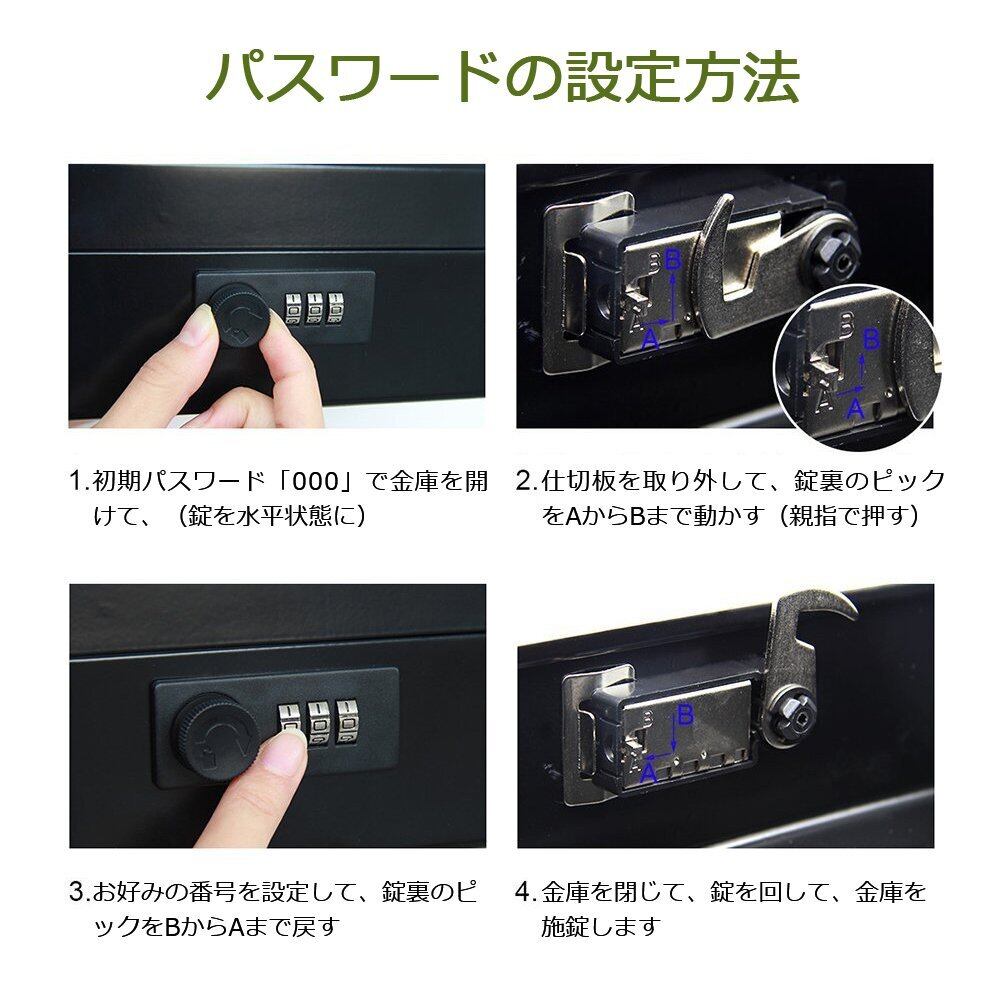 パスワードの設定方法

B
A

B
A

1.初期パスワード「000」で金庫を開けて、（錠を水平状態に）

2.仕切板を取り外して、錠裏のピックをAからBまで動かす（親指で押す）

B
A

3.お好みの番号を設定して、錠裏のピックをBからAまで戻す

4.金庫を閉じて、錠を回して、金庫を施錠します