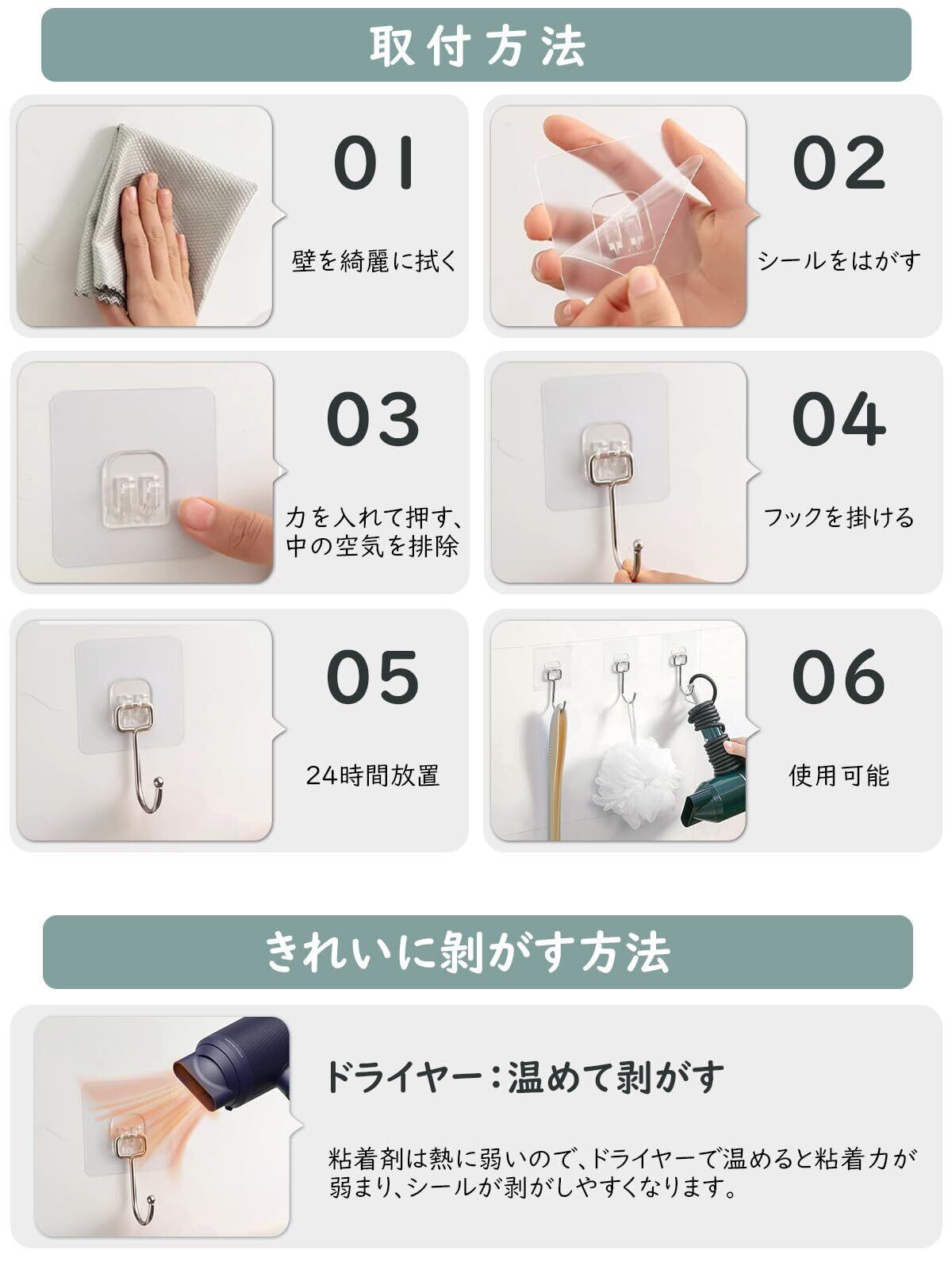 取付方法

01

壁を綺麗に拭く

02

シールをはがす

03

力を入れて押す、中の空気を排除

04

フックを掛ける

05

24時間放置

06

使用可能

きれいに剥がす方法

ドライヤー：温めて剥がす

粘着剤は熱に弱いので、ドライヤーで温めると粘着力が弱まり、シールが剥がしやすくなります。