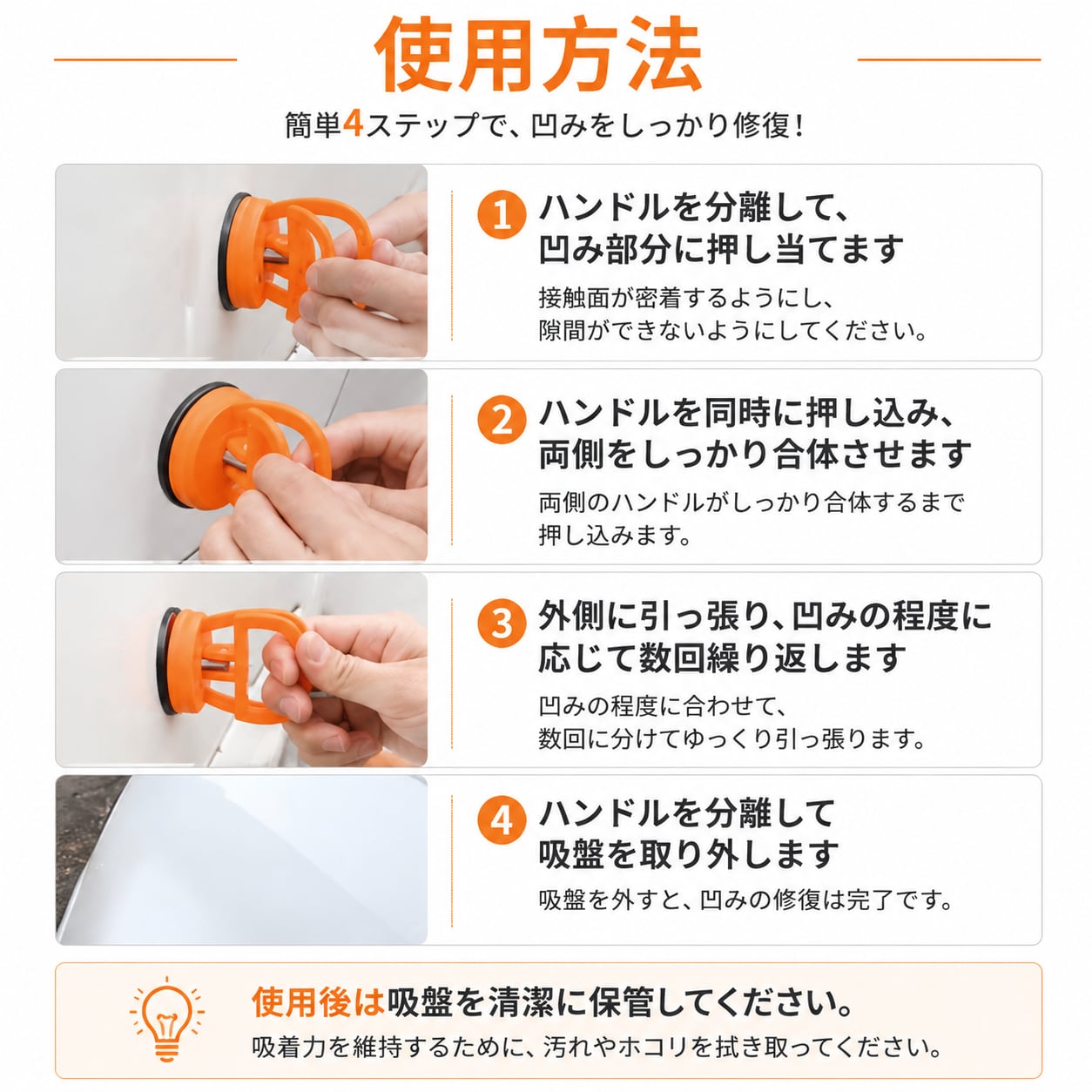 使用方法

簡単4ステップで、凹みをしっかり修復!

1 ハンドルを分離して、凹み部分に押し当てます

接触面が密着するようにし、隙間ができないようにしてください。

2 ハンドルを同時に押し込み、両側をしっかり合体させます

両側のハンドルがしっかり合体するまで押し込みます。

3 外側に引っ張り、凹みの程度に応じて数回繰り返します

凹みの程度に合わせて、数回に分けてゆっくり引っ張ります。

4 ハンドルを分離して吸盤を取り外します

吸盤を外すと、凹みの修復は完了です。

使用後は吸盤を清潔に保管してください。

吸着力を維持するために、汚れやホコリを拭き取ってください。