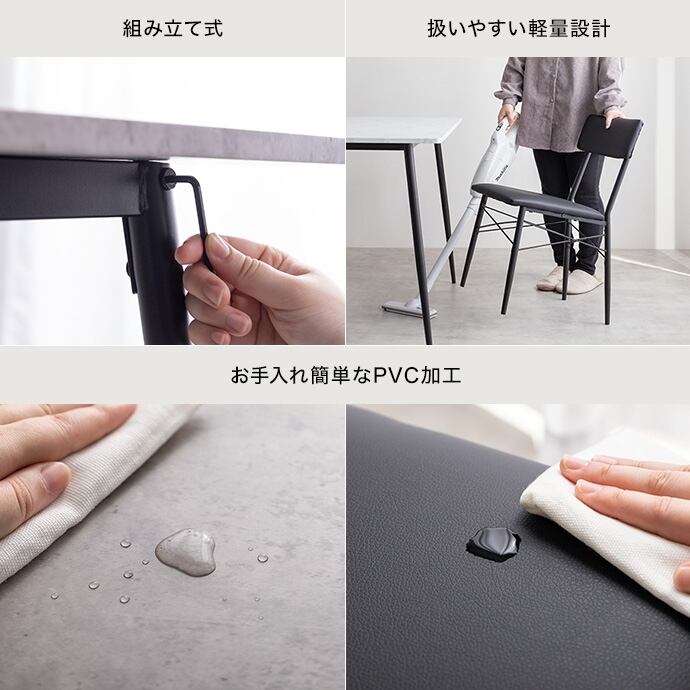 組み立て式

扱いやすい軽量設計

お手入れ簡単なPVC加工