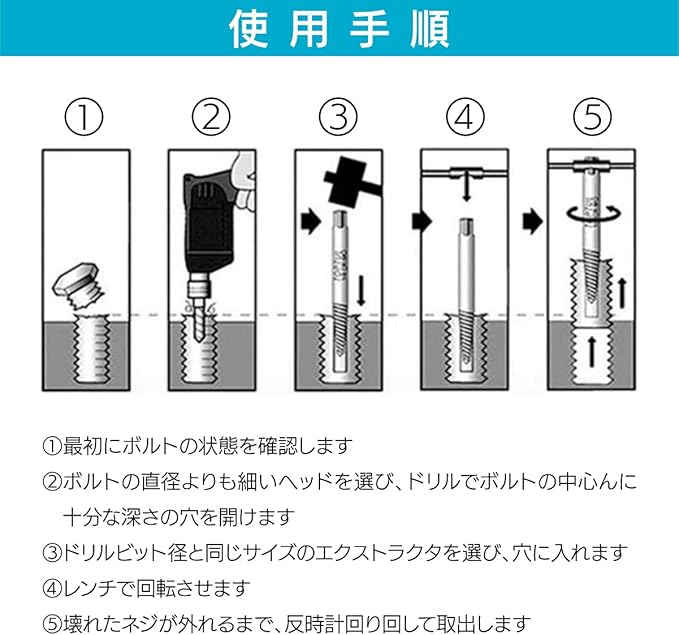 使用手順

①

②

③

④

⑤

①最初にボルトの状態を確認します

②ボルトの直径よりも細いヘッドを選び、ドリルでボルトの中心んに十分な深さの穴を開けます

③ドリルビット径と同じサイズのエクストラクタを選び、穴に入れます

④レンチで回転させます

⑤壊れたネジが外れるまで、反時計回り回して取出します