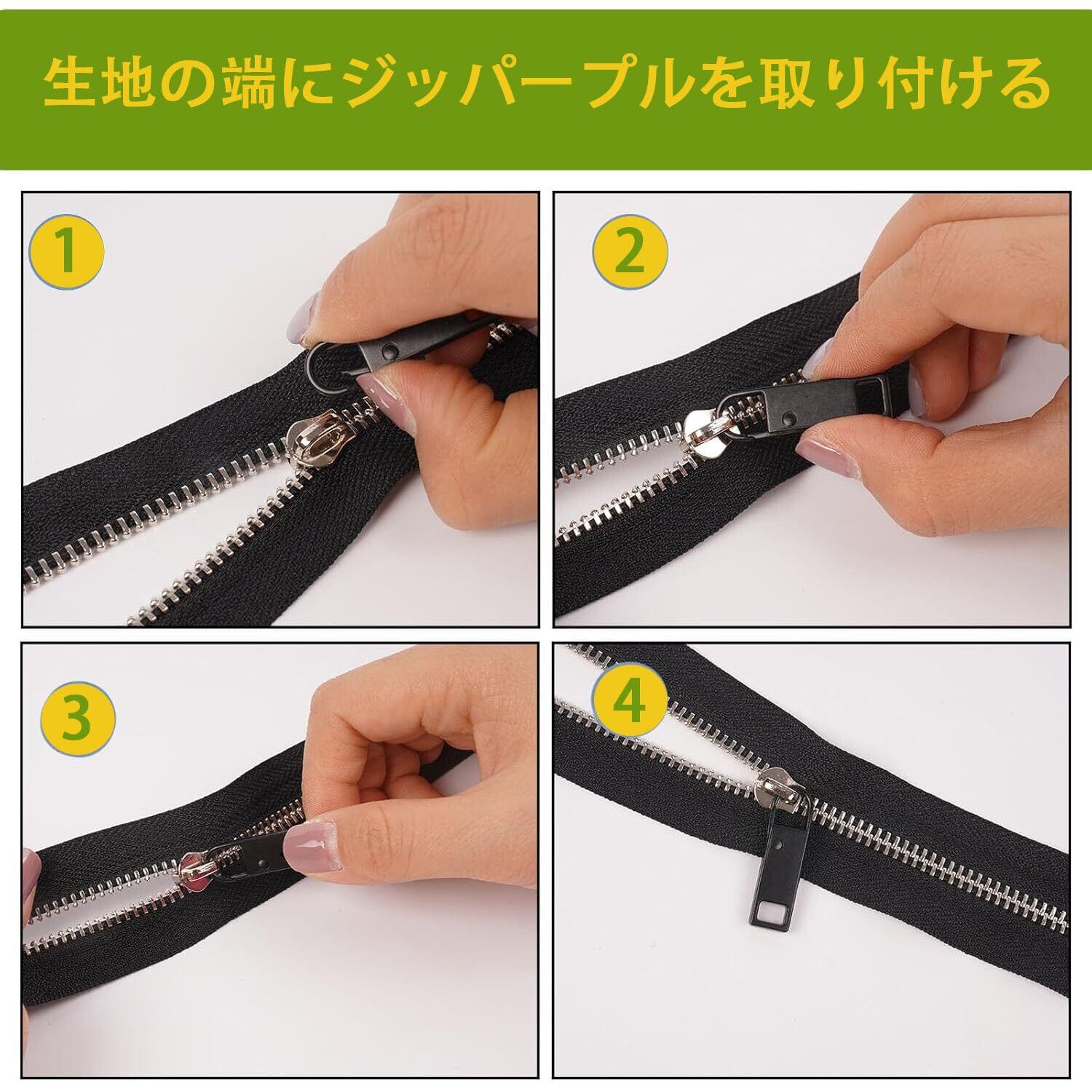 生地の端にジッパープルを取り付ける

1

2

3

4