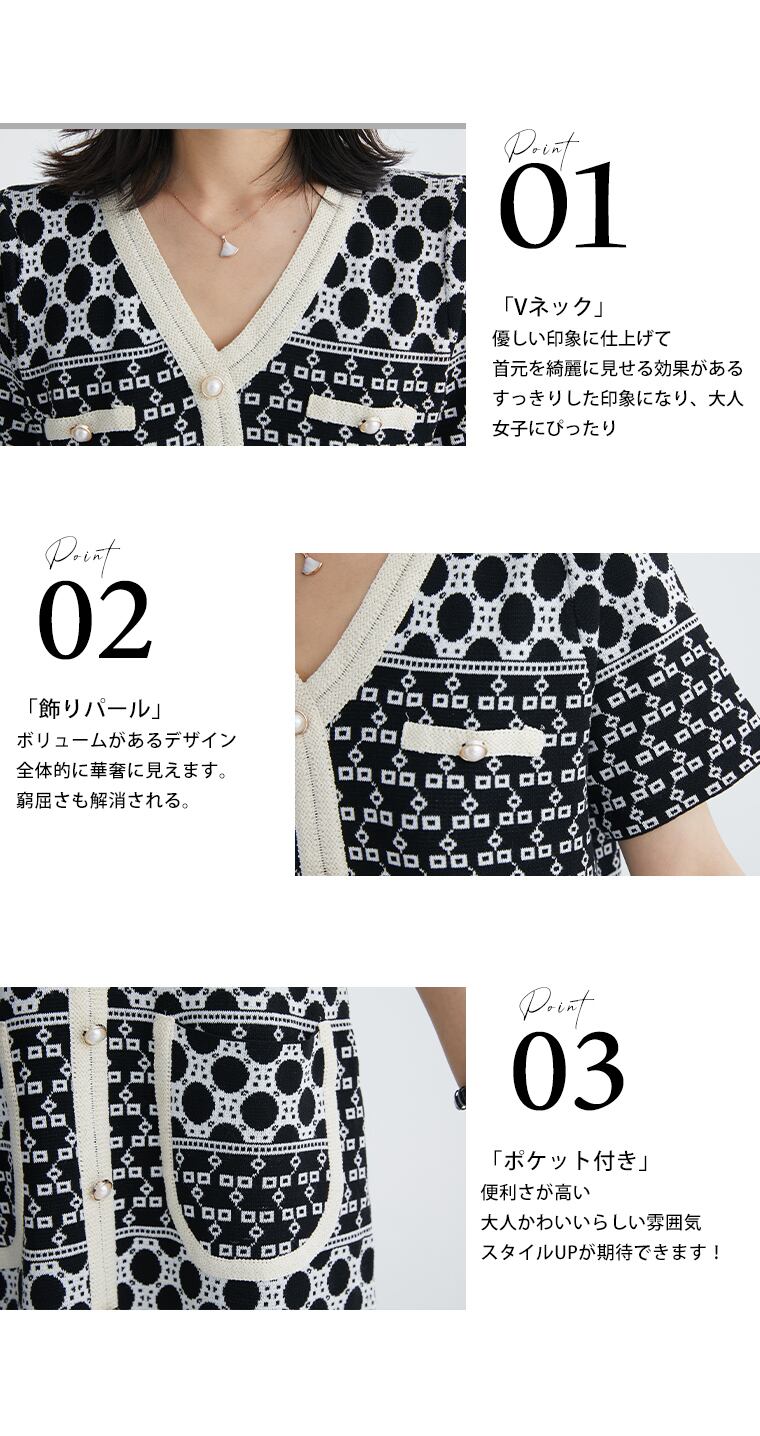 Point
01

「Vネック」
優しい印象に仕上げて
首元を綺麗に見せる効果がある
すっきりした印象になり、大人女子にぴったり

Point
02

「飾りパール」
ボリュームがあるデザイン
全体的に華奢に見えます。
窮屈さも解消される。

Point
03

「ポケット付き」
便利さが高い
大人かわいいらしい雰囲気
スタイルUPが期待できます！