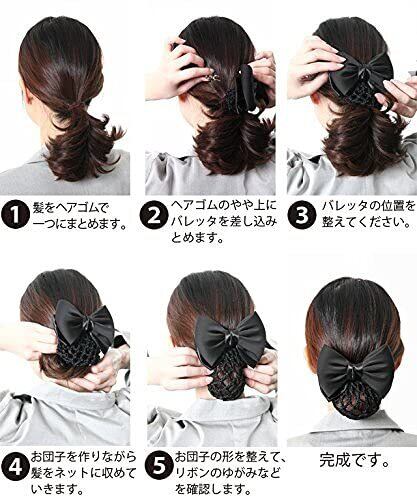 1 髪をヘアゴムで一つにまとめます。

2 ヘアゴムのやや上にバレッタを差し込みとめます。

3 バレッタの位置を整えてください。

4 お団子を作りながら髪をネットに収めていきます。

5 お団子の形を整えて、リボンのゆがみなどを確認します。

完成です。